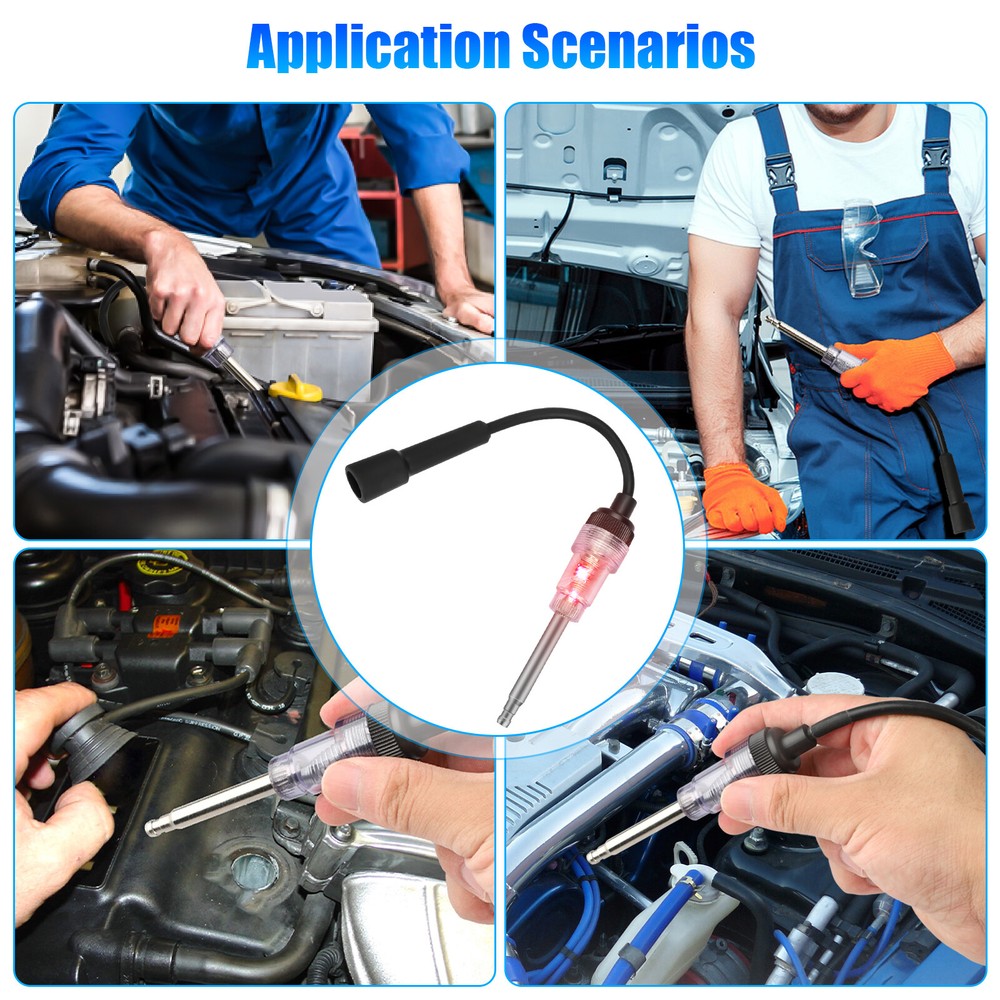 Application Scenarios