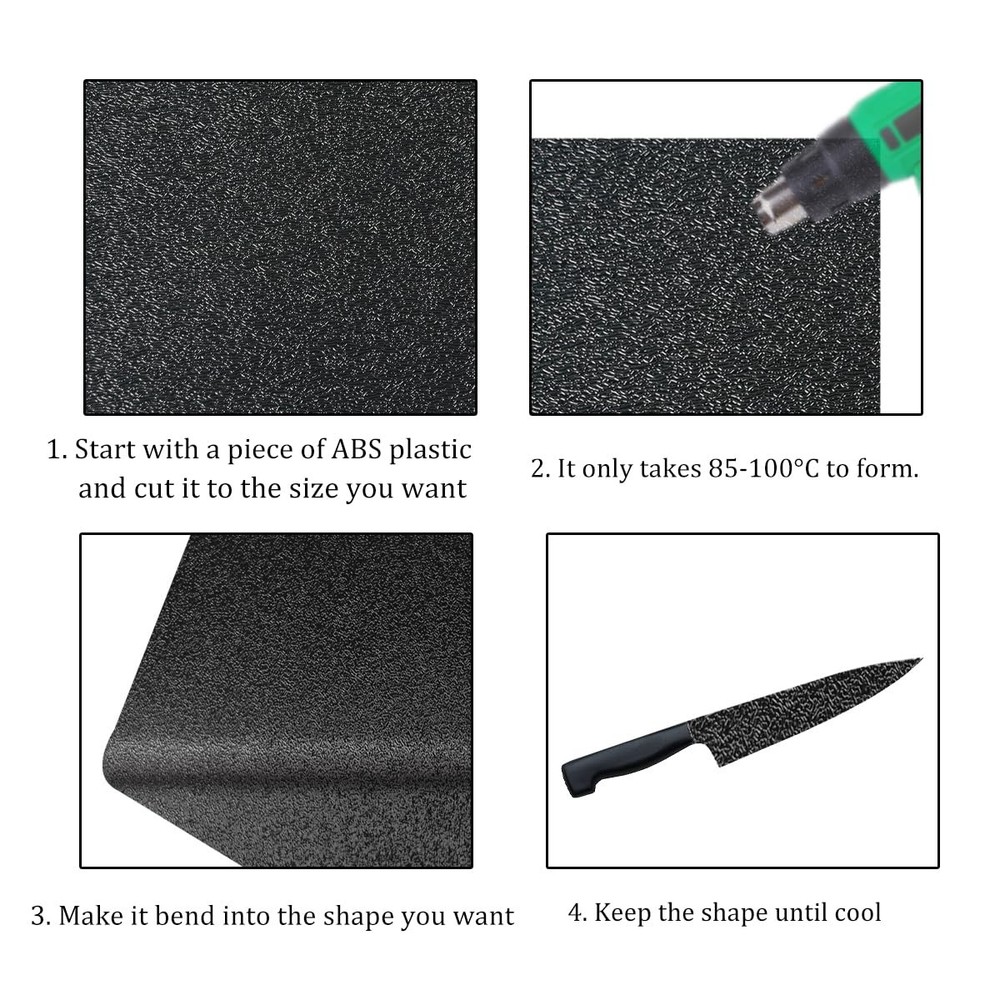 1. Start with a piece of ABS plastic and cut it to the size you want

2. It only takes 85-100°C to form.

3. Make it bend into the shape you want

4. Keep the shape until cool