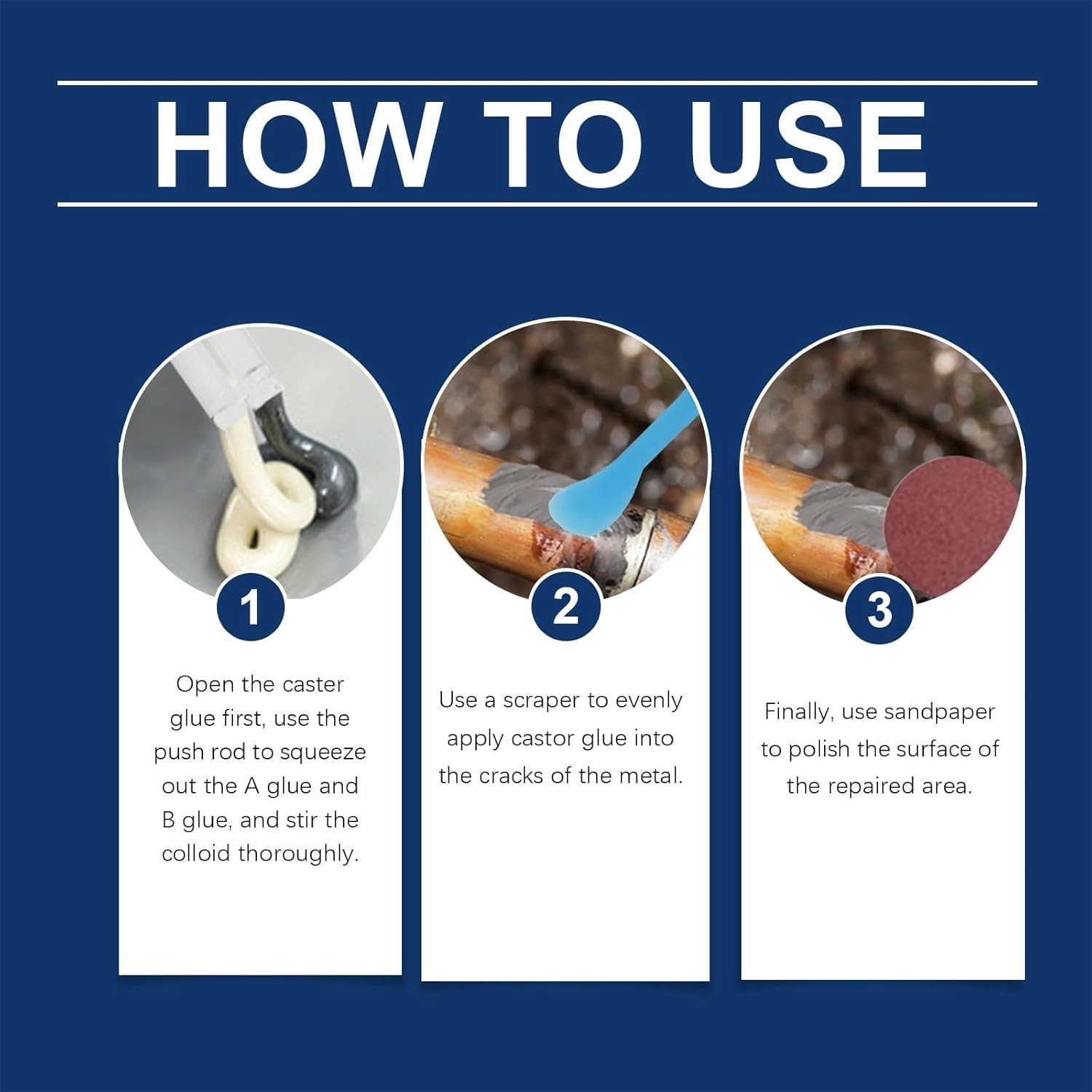 HOW TO USE

1

Open the caster glue first, use the push rod to squeeze out the A glue and B glue, and stir the colloid thoroughly.

2

Use a scraper to evenly apply castor glue into the cracks of the metal.

3

Finally, use sandpaper to polish the surface of the repaired area.