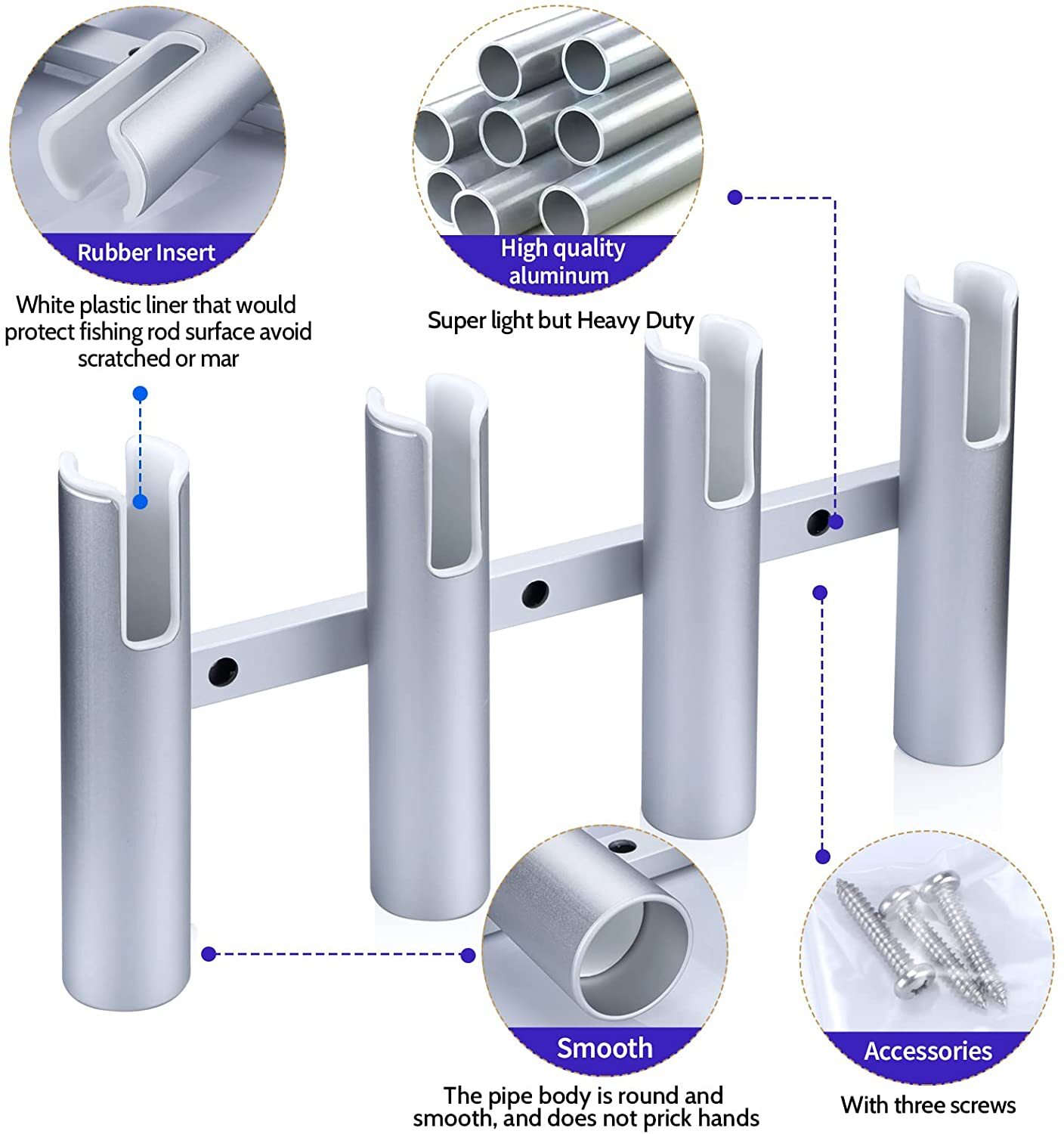 Rubber Insert

White plastic liner that would protect fishing rod surface avoid scratched or mar

High quality aluminum

Super light but Heavy Duty

Smooth

The pipe body is round and smooth, and does not prick hands

Accessories

With three screws