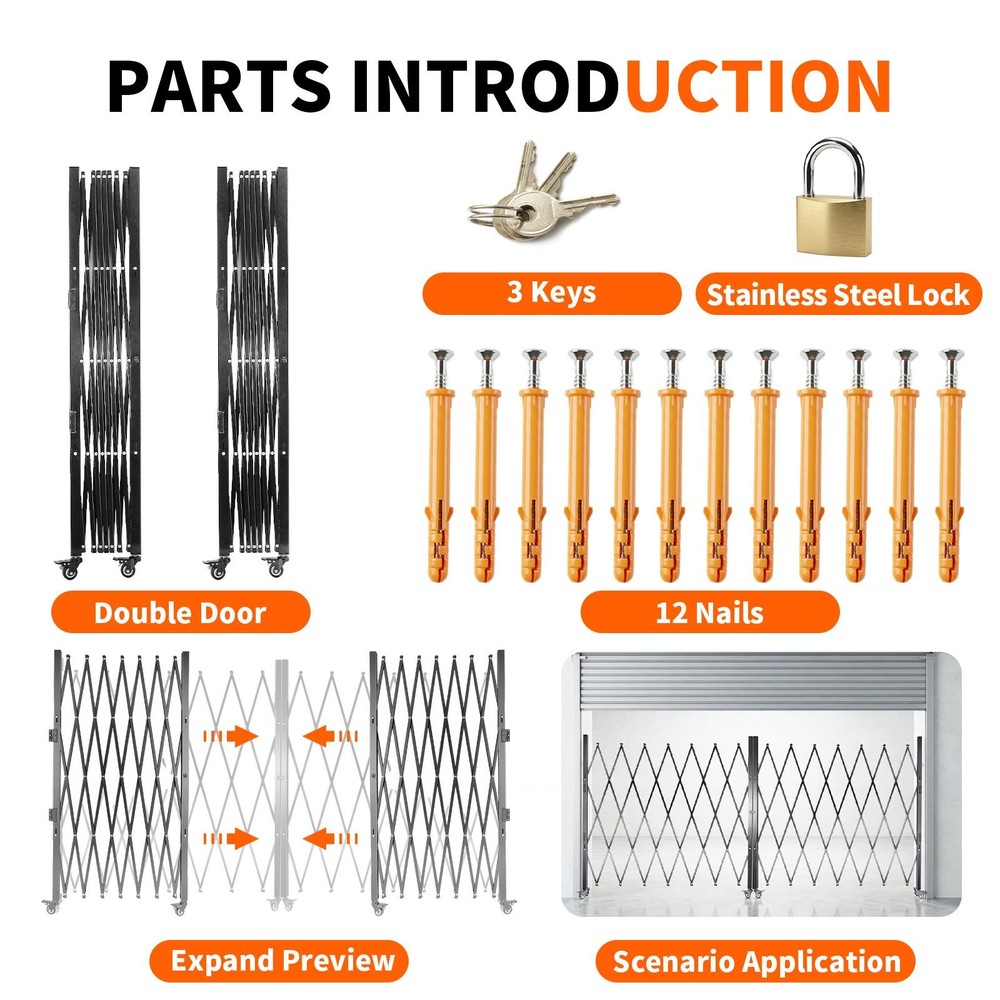 PARTS INTRODUCTION

3 Keys

Stainless Steel Lock

Double Door

12 Nails

Expand Preview

Scenario Application