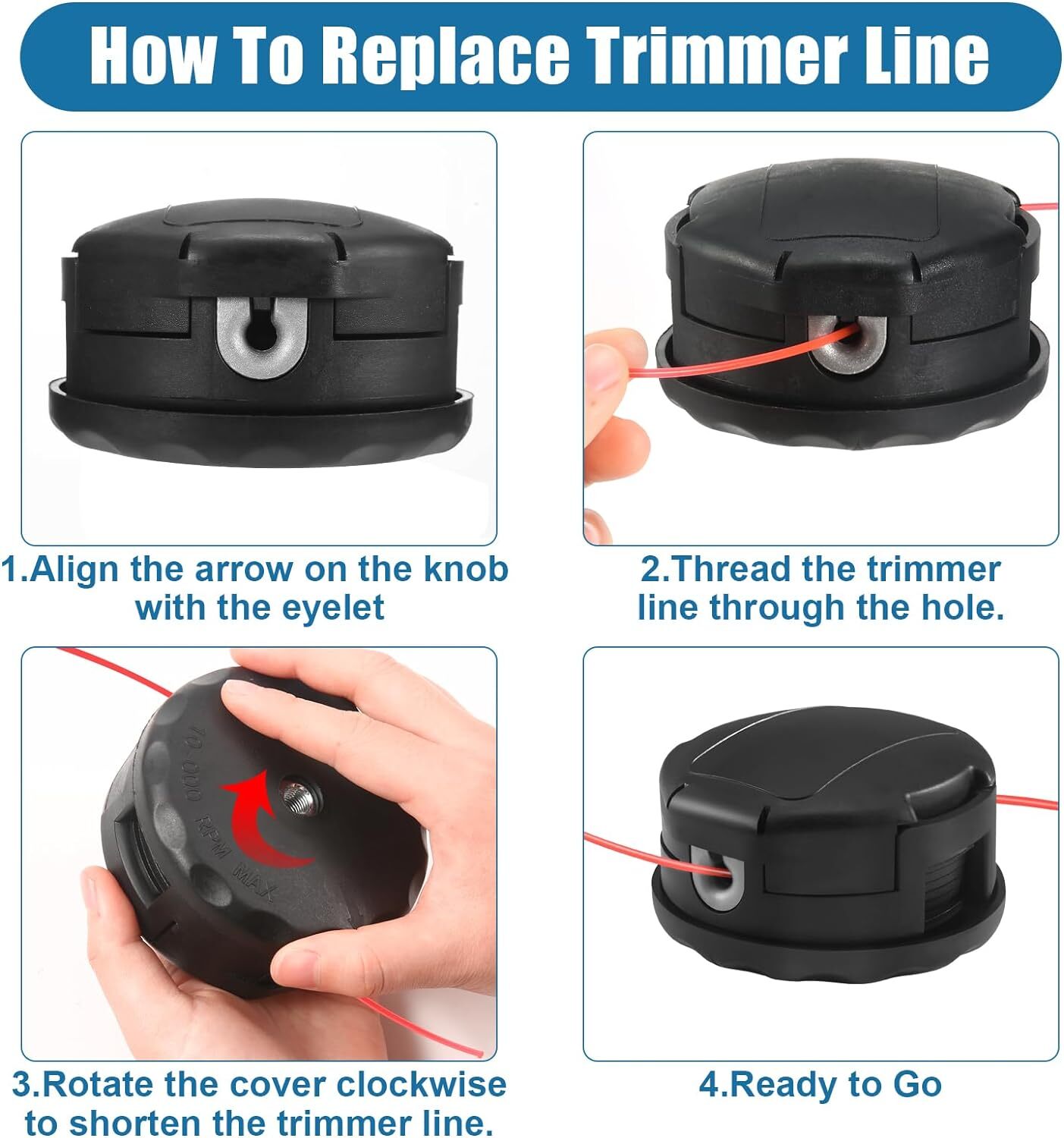 How To Replace Trimmer Line

1.Align the arrow on the knob with the eyelet

2.Thread the trimmer line through the hole.

10,000 RPM MAX

3.Rotate the cover clockwise to shorten the trimmer line.

4.Ready to Go