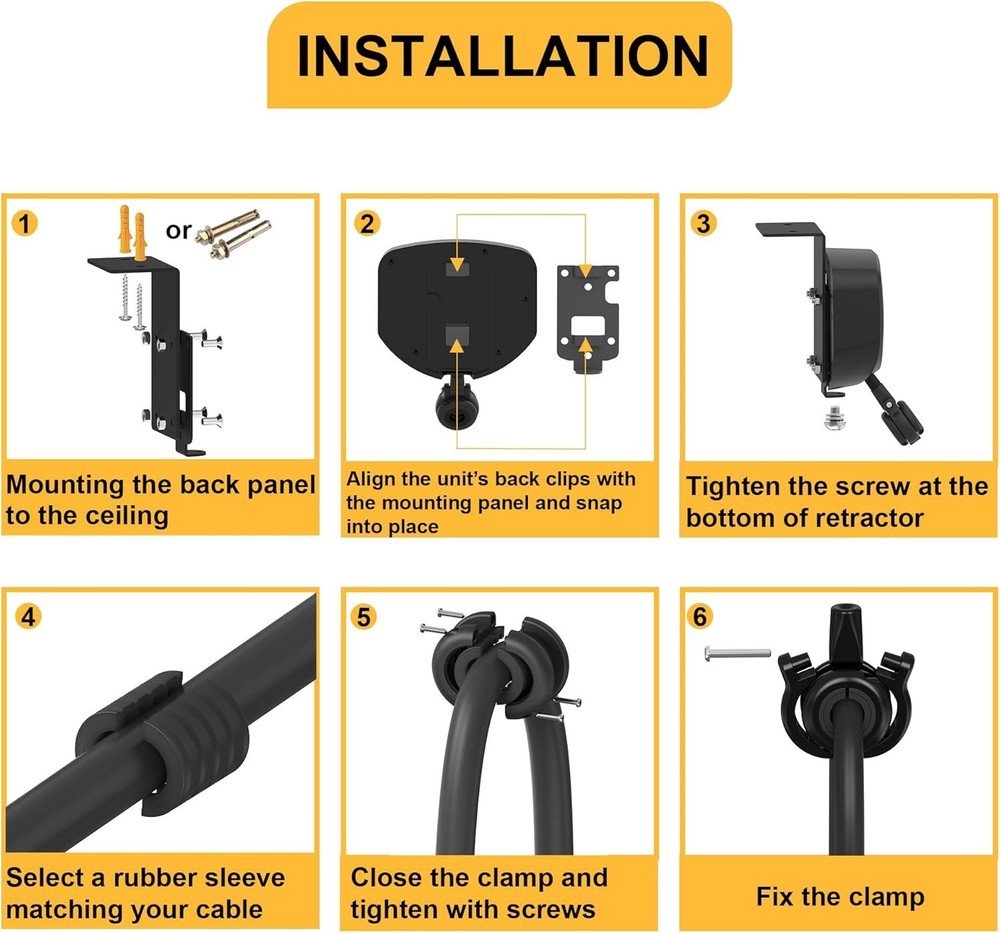 INSTALLATION

1
or
Mounting the back panel to the ceiling

2
Align the unit's back clips with the mounting panel and snap into place

3
Tighten the screw at the bottom of retractor

4
Select a rubber sleeve matching your cable

5
Close the clamp and tighten with screws

6
Fix the clamp