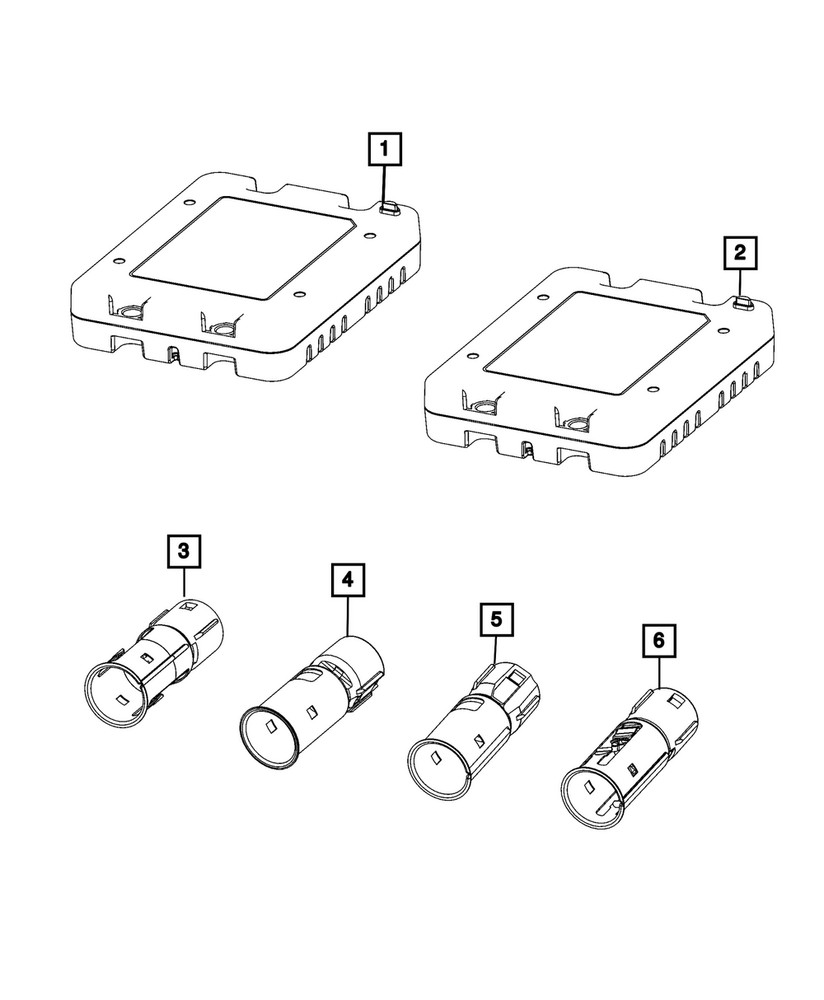 1
2
3
4
5
6