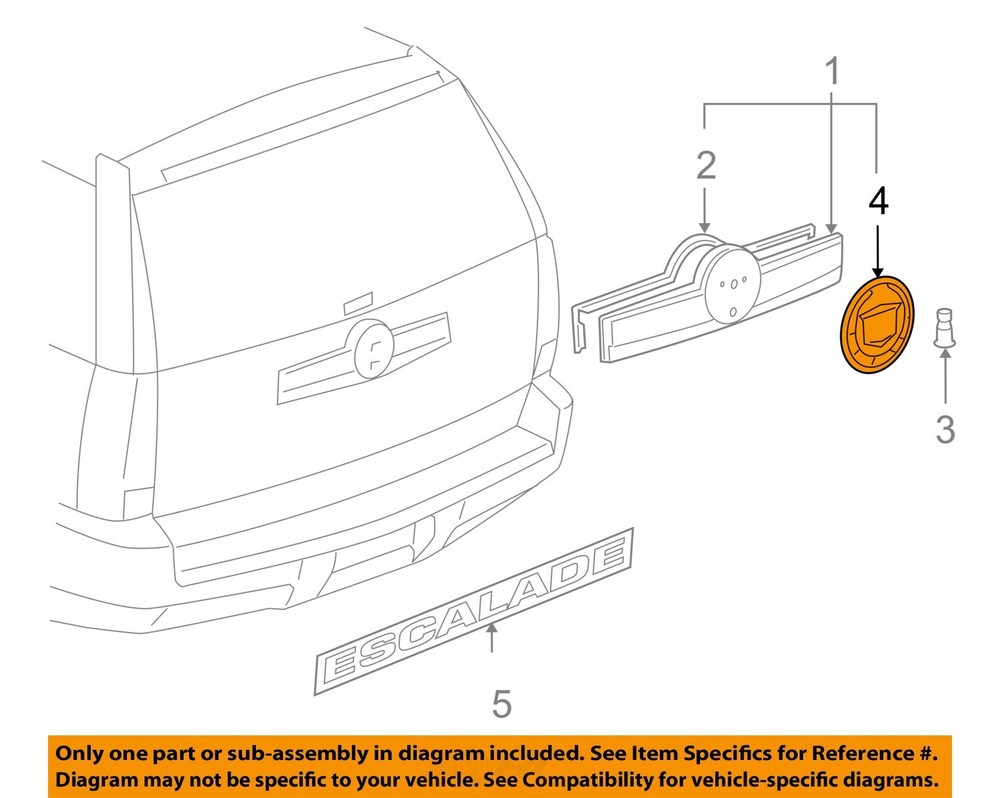 1

2

4

3

ESCALADE

5

Only one part or sub-assembly in diagram included. See Item Specifics for Reference #.
Diagram may not be specific to your vehicle. See Compatibility for vehicle-specific diagrams.