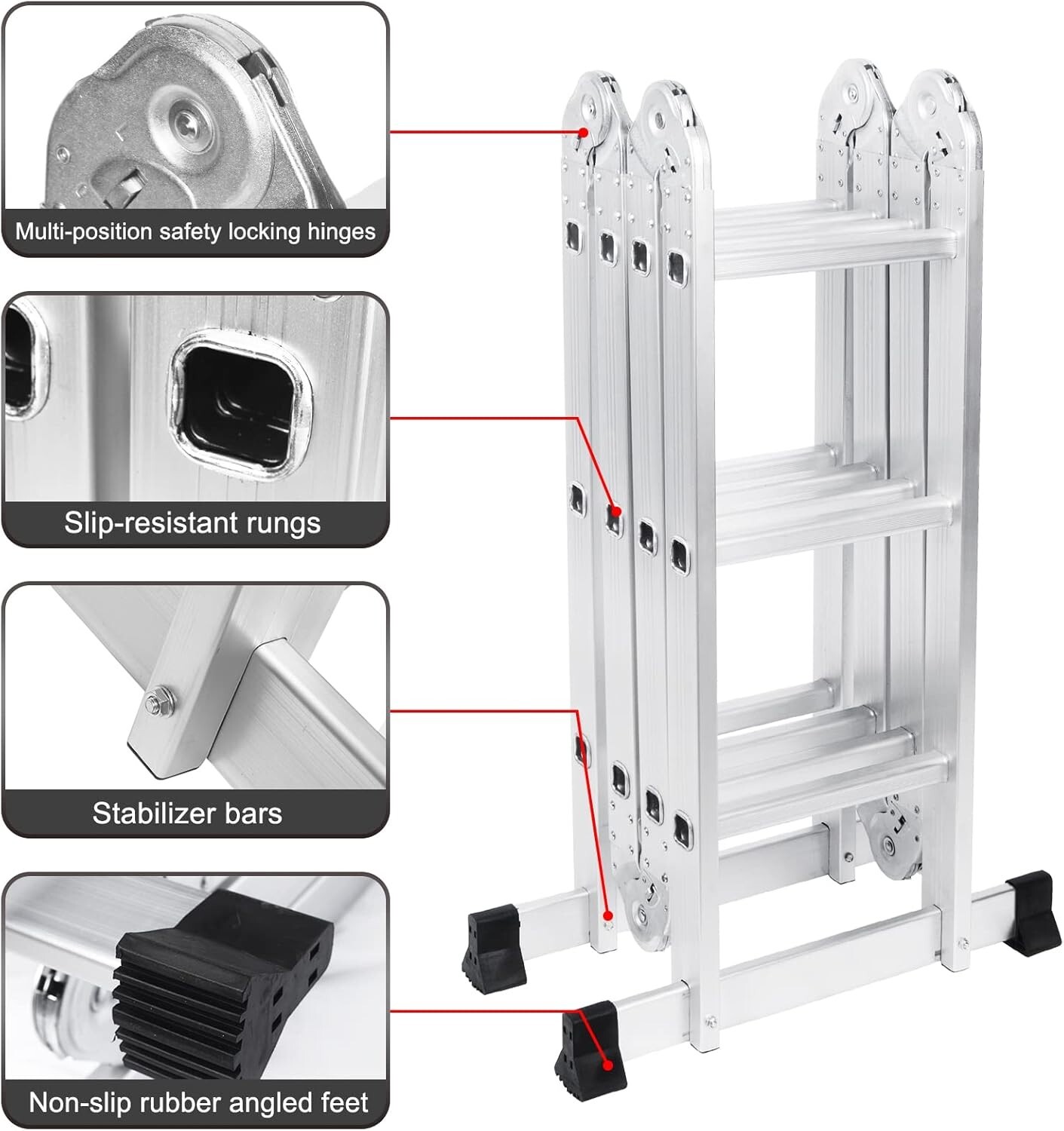 Multi-position safety locking hinges

Slip-resistant rungs

Stabilizer bars

Non-slip rubber angled feet