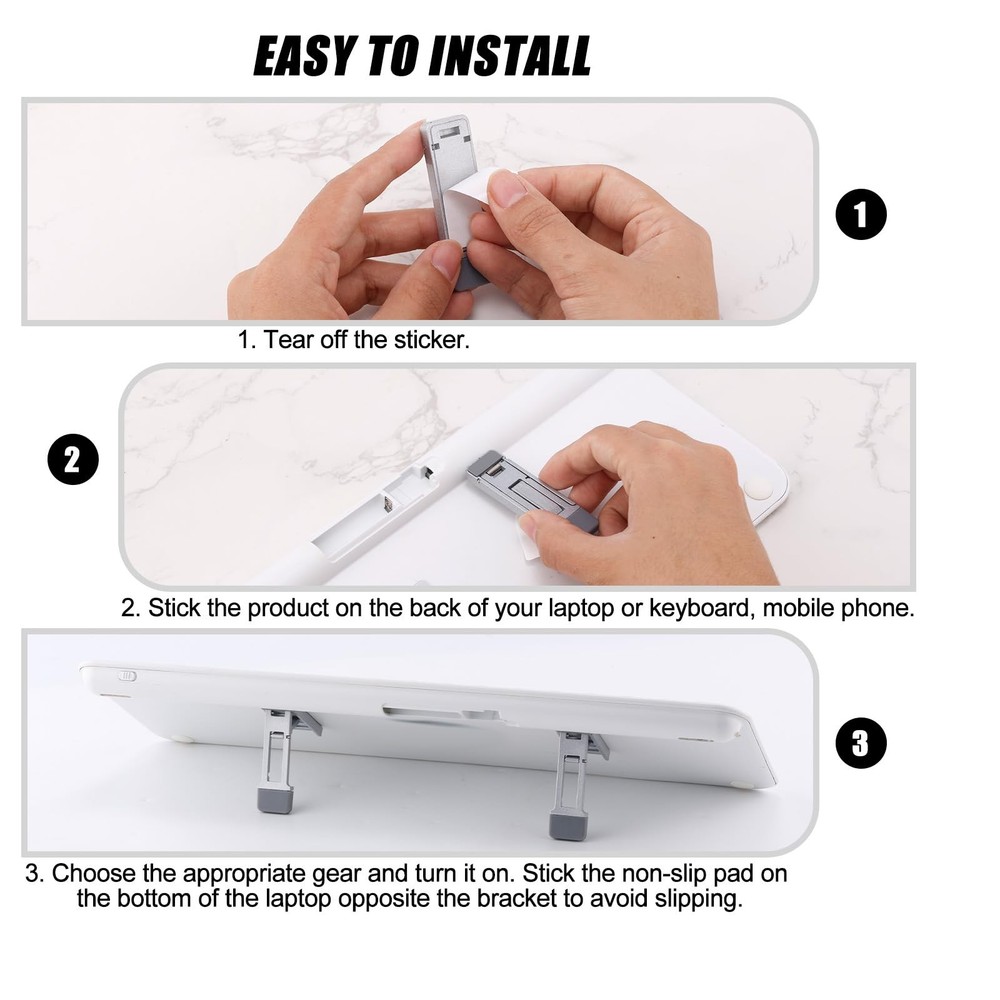 EASY TO INSTALL

1

1. Tear off the sticker.

2

2. Stick the product on the back of your laptop or keyboard, mobile phone.

3

3. Choose the appropriate gear and turn it on. Stick the non-slip pad on the bottom of the laptop opposite the bracket to avoid slipping.