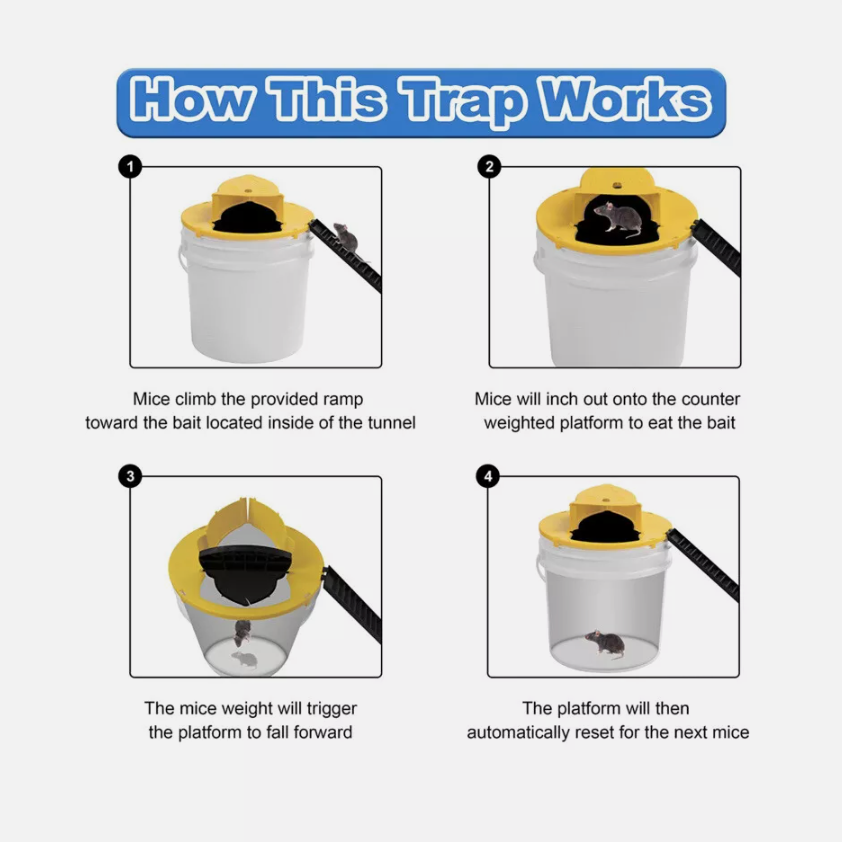 How This Trap Works

1

Mice climb the provided ramp toward the bait located inside of the tunnel

2

Mice will inch out onto the counter weighted platform to eat the bait

3

The mice weight will trigger the platform to fall forward

4

The platform will then automatically reset for the next mice