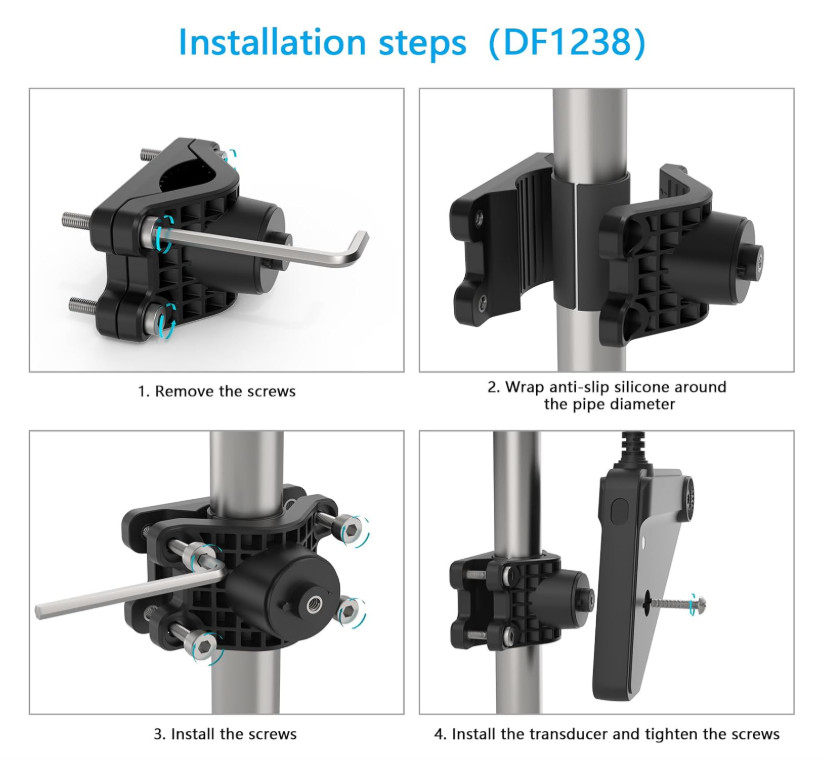 Installation steps（DF1238)

1. Remove the screws

2. Wrap anti-slip silicone around the pipe diameter

3. Install the screws

4. Install the transducer and tighten the screws