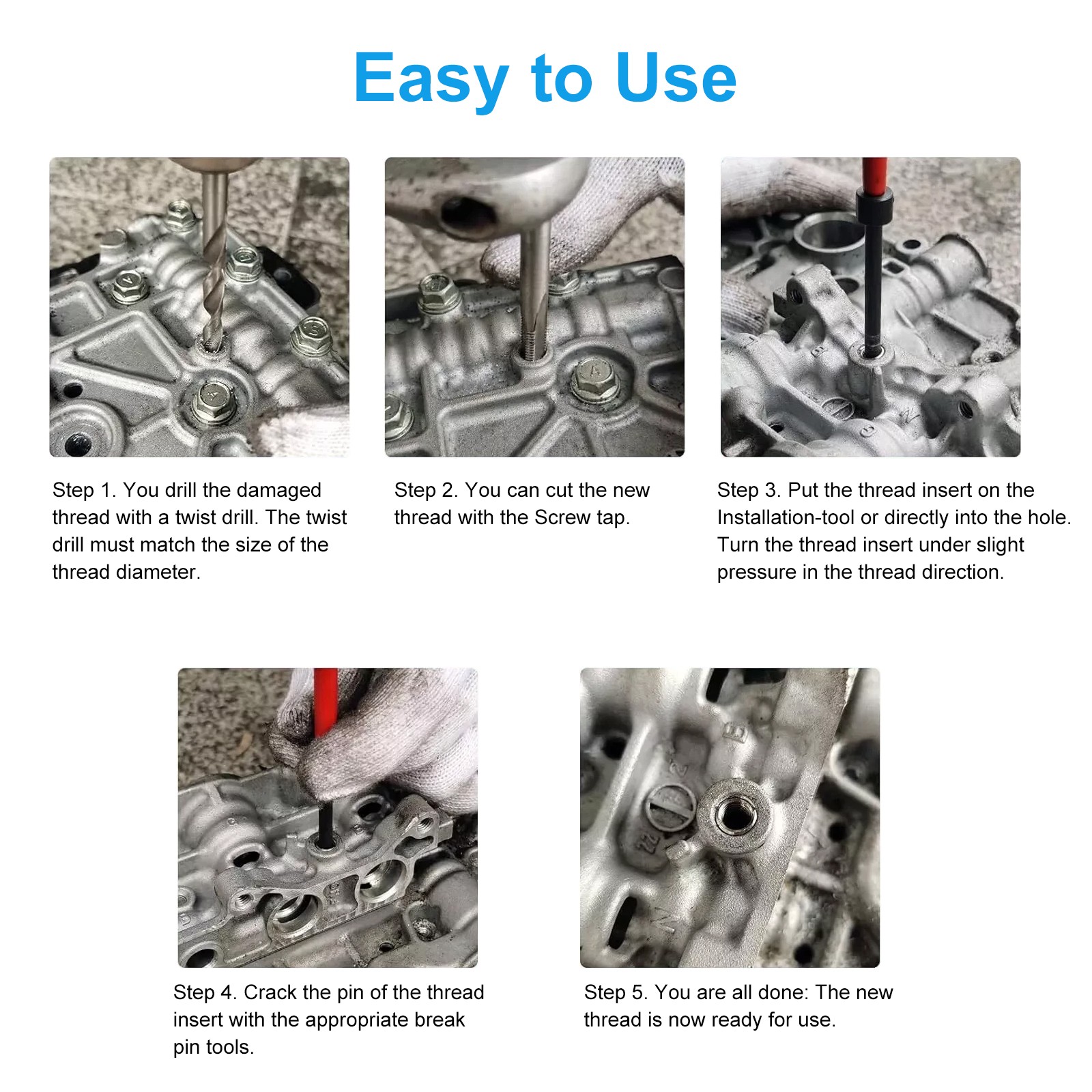 Easy to Use

Step 1. You drill the damaged thread with a twist drill. The twist drill must match the size of the thread diameter.

Step 2. You can cut the new thread with the Screw tap.

Step 3. Put the thread insert on the Installation-tool or directly into the hole. Turn the thread insert under slight pressure in the thread direction.

Step 4. Crack the pin of the thread insert with the appropriate break pin tools.

Step 5. You are all done: The new thread is now ready for use.