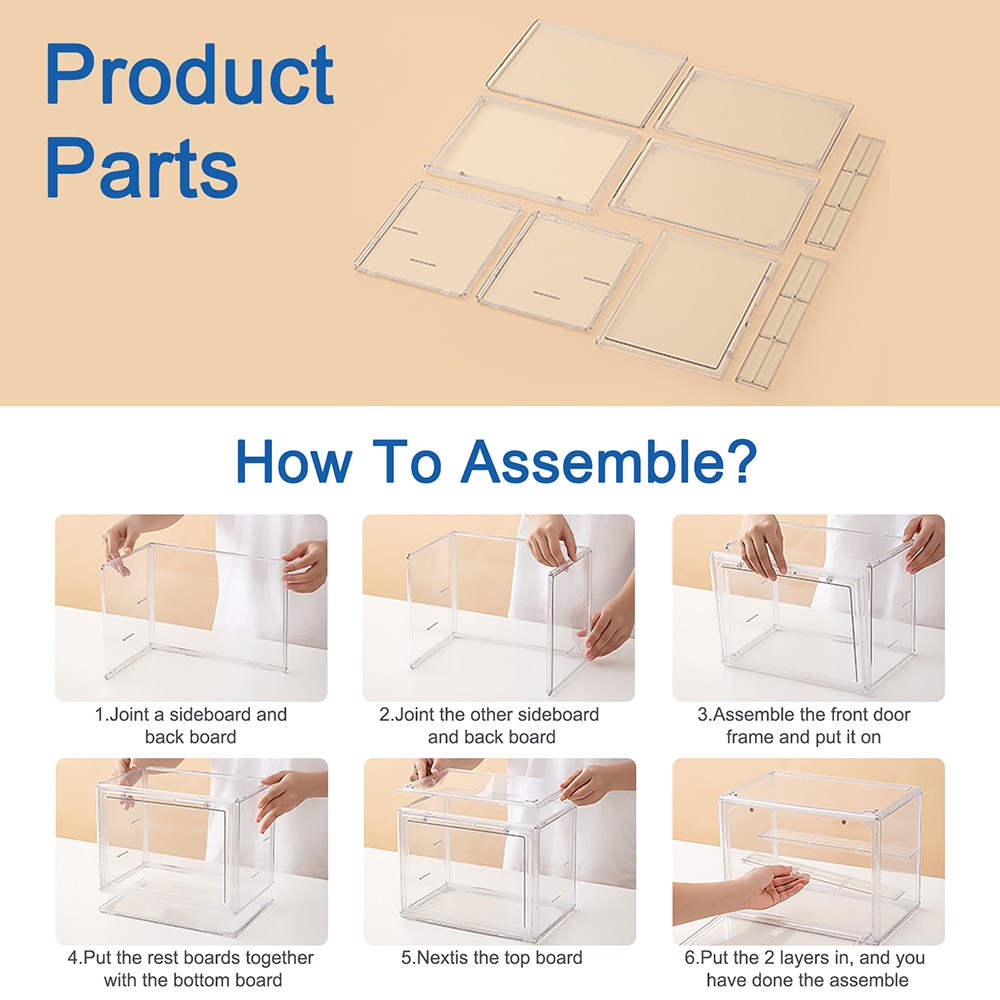 Product Parts

How To Assemble?

1.Joint a sideboard and back board

2.Joint the other sideboard and back board

3.Assemble the front door frame and put it on

4.Put the rest boards together with the bottom board

5.Nextis the top board

6.Put the 2 layers in, and you have done the assemble