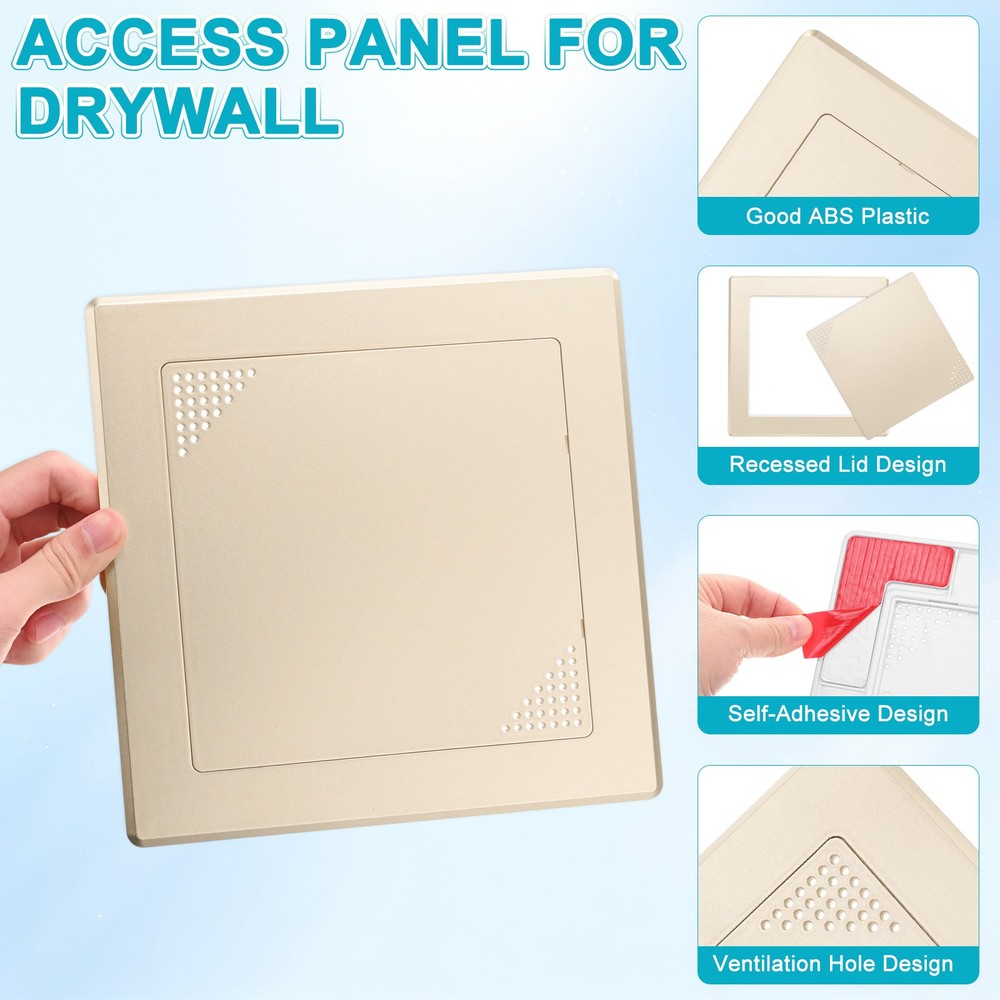 ACCESS PANEL FOR DRYWALL

Good ABS Plastic

Recessed Lid Design

Self-Adhesive Design

Ventilation Hole Design