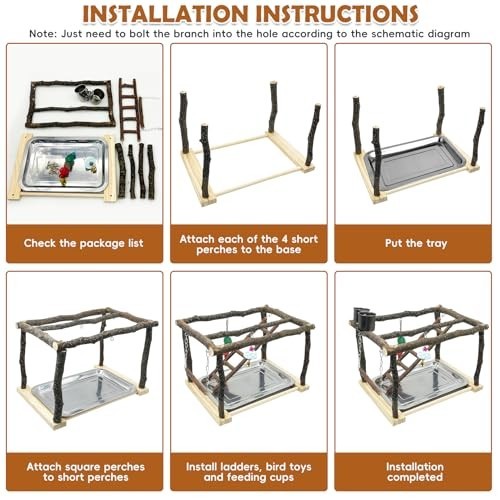 INSTALLATION INSTRUCTIONS

Note: Just need to bolt the branch into the hole according to the schematic diagram

Check the package list

Attach each of the 4 short perches to the base

Put the tray

Attach square perches to short perches

Install ladders, bird toys and feeding cups

Installation completed