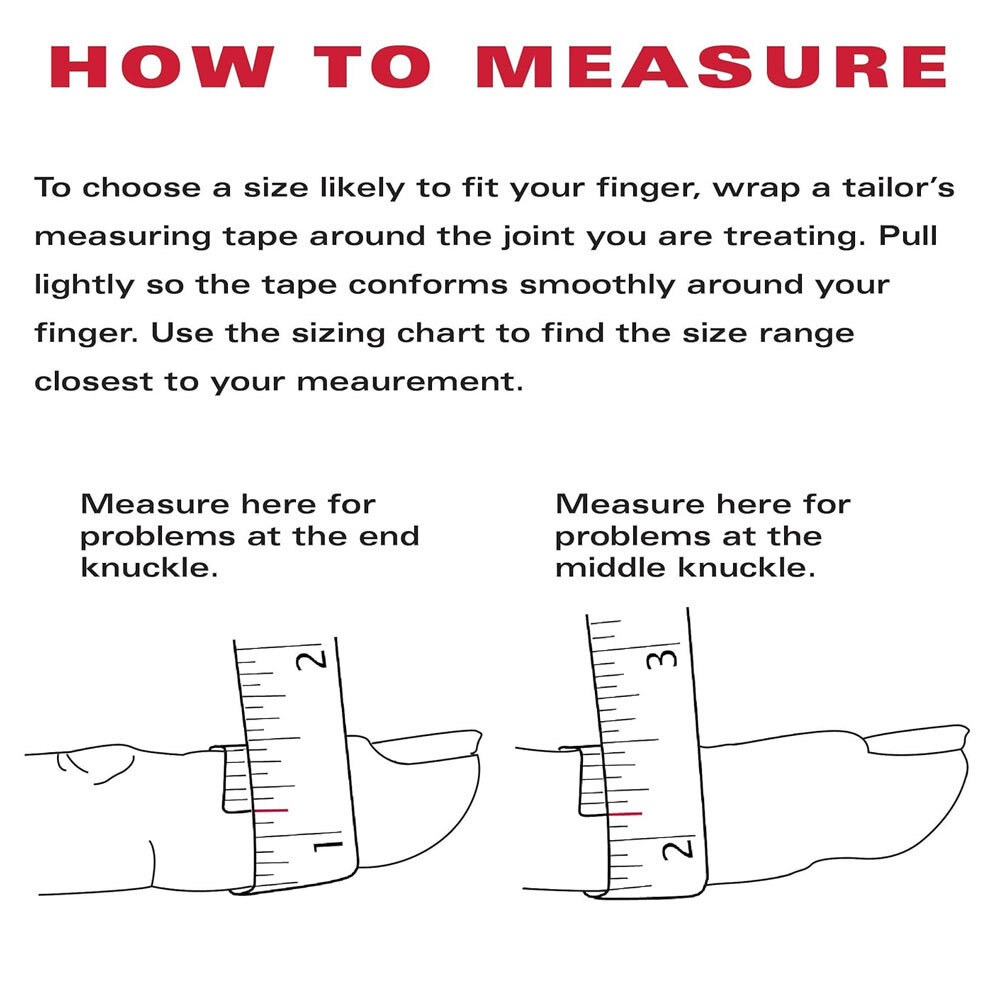 HOW TO MEASURE

To choose a size likely to fit your finger, wrap a tailor's measuring tape around the joint you are treating. Pull lightly so the tape conforms smoothly around your finger. Use the sizing chart to find the size range closest to your meaurement.

Measure here for problems at the end knuckle.

2

1

Measure here for problems at the middle knuckle.

3

2