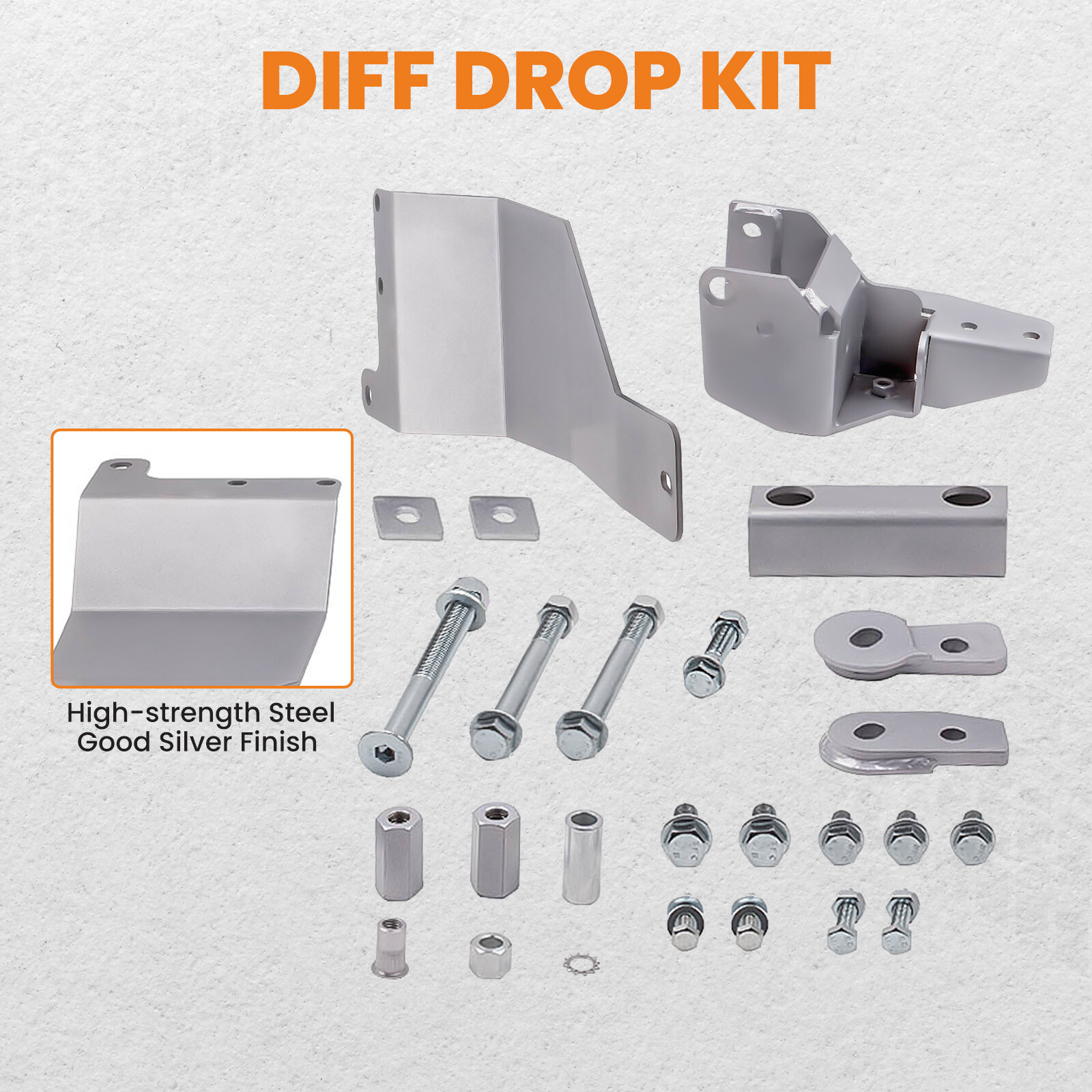 DIFF DROP KIT

High-strength Steel
Good Silver Finish