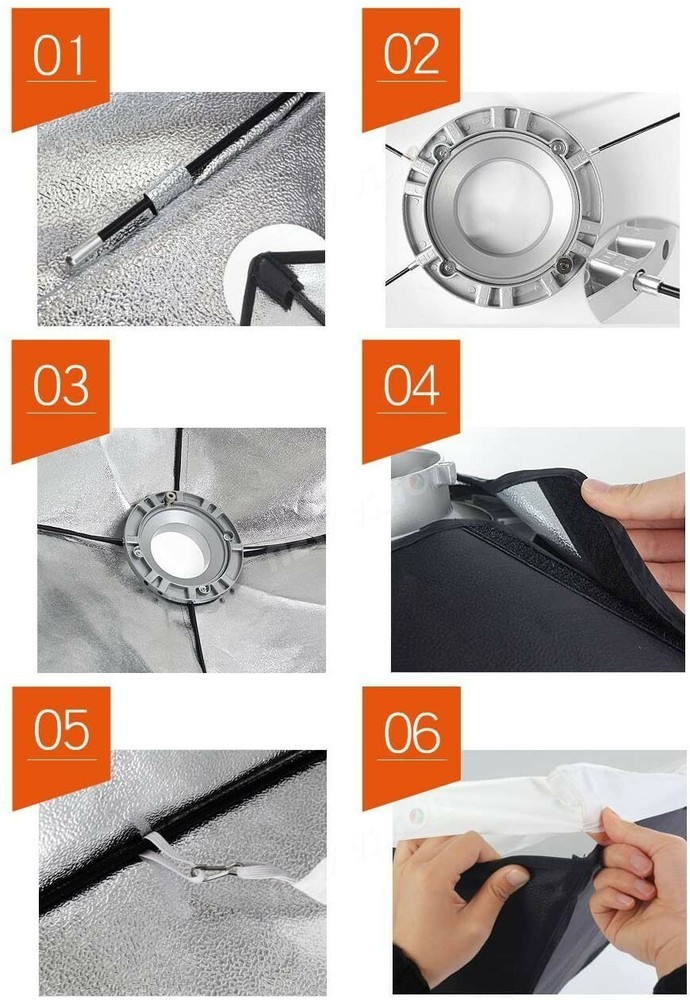 01

02

03

04

05

06