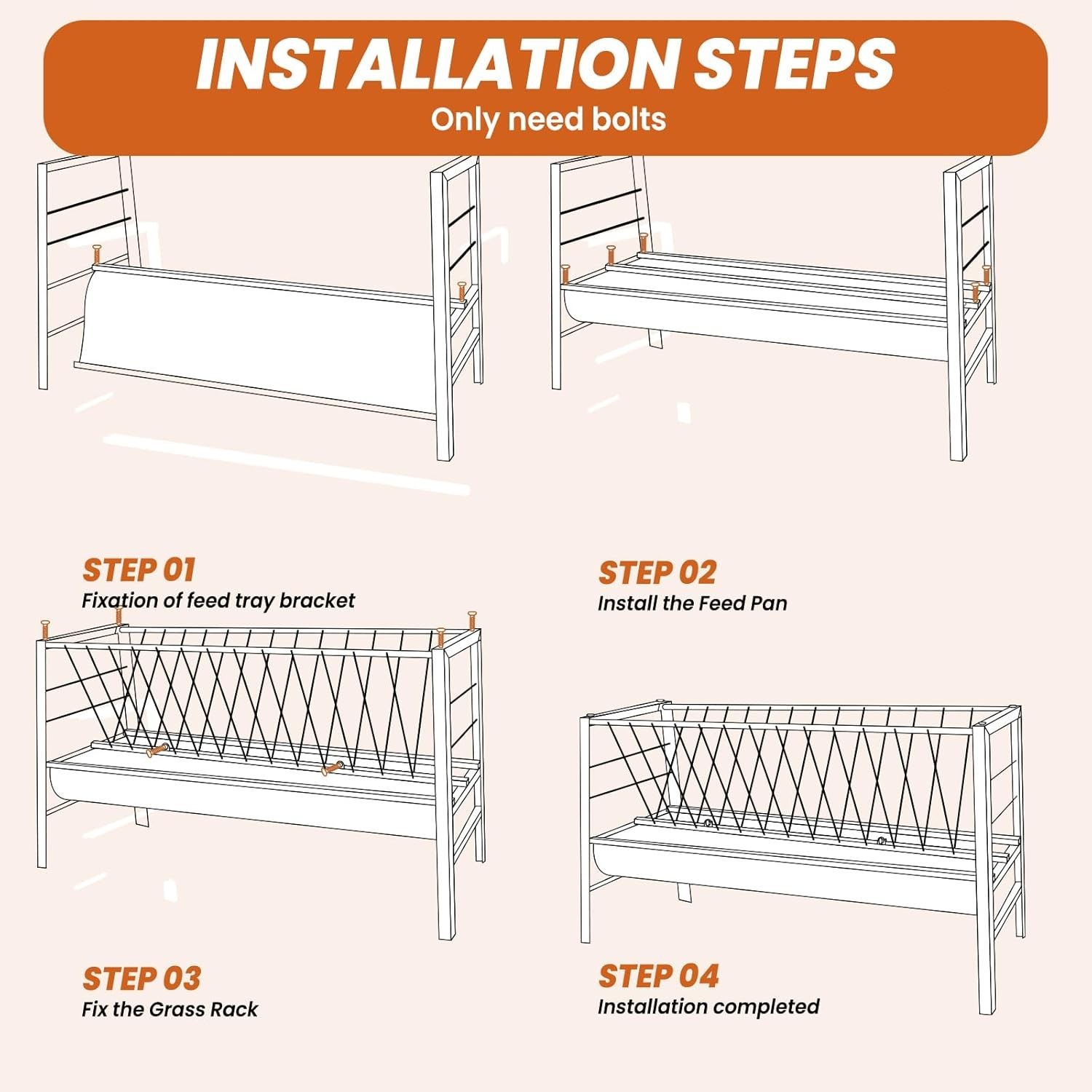 INSTALLATION STEPS
Only need bolts

STEP 01
Fixation of feed tray bracket

STEP 02
Install the Feed Pan

STEP 03
Fix the Grass Rack

STEP 04
Installation completed