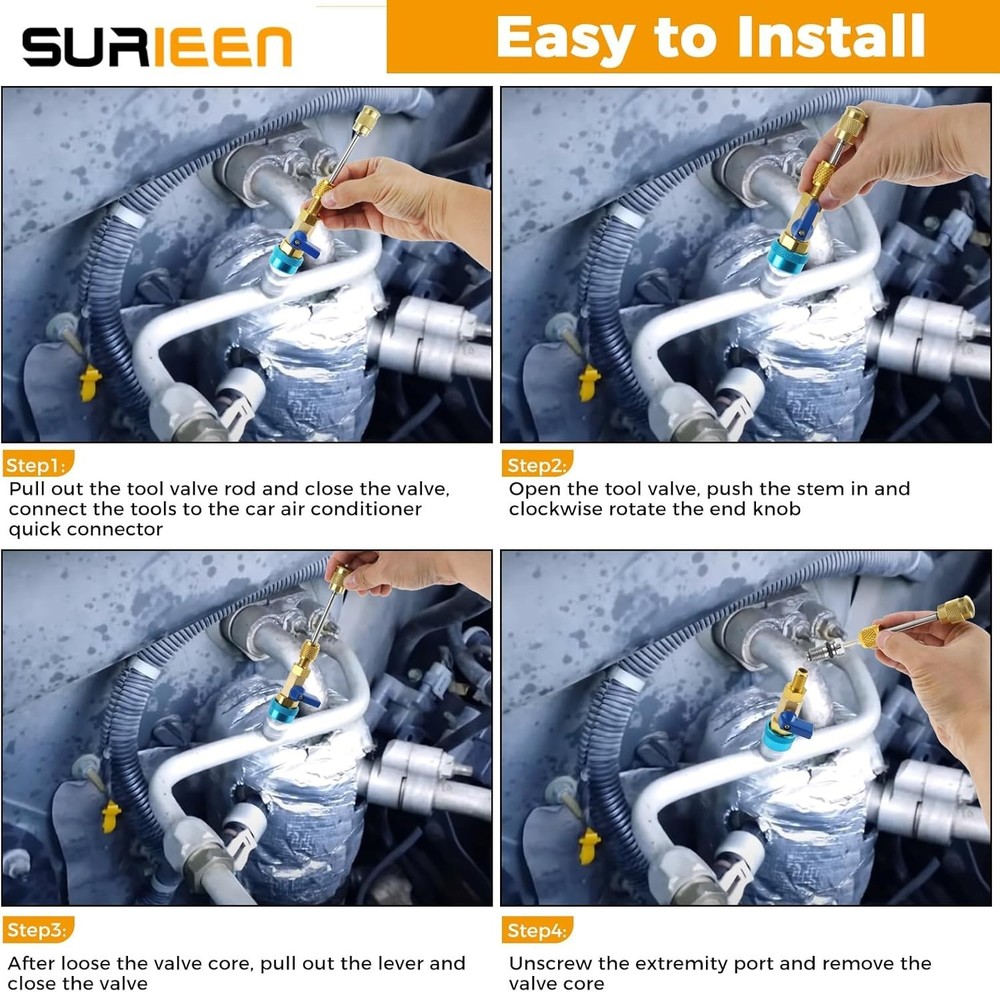 SURIEEN

Easy to Install

Step1:
Pull out the tool valve rod and close the valve, connect the tools to the car air conditioner quick connector

Step2:
Open the tool valve, push the stem in and clockwise rotate the end knob

Step3:
After loose the valve core, pull out the lever and close the valve

Step4:
Unscrew the extremity port and remove the valve core