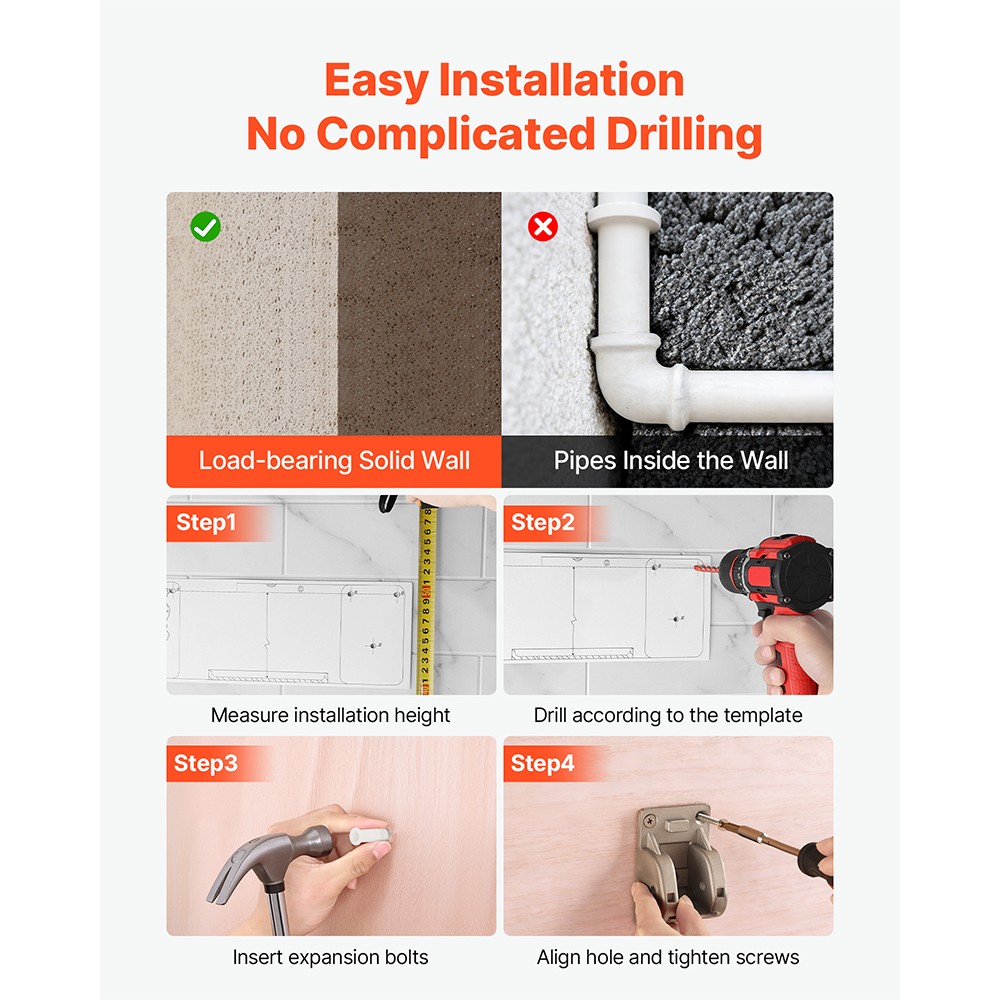 Easy Installation
No Complicated Drilling

Load-bearing Solid Wall

Pipes Inside the Wall

Step1

Measure installation height

Step2

Drill according to the template

Step3

Insert expansion bolts

Step4

Align hole and tighten screws