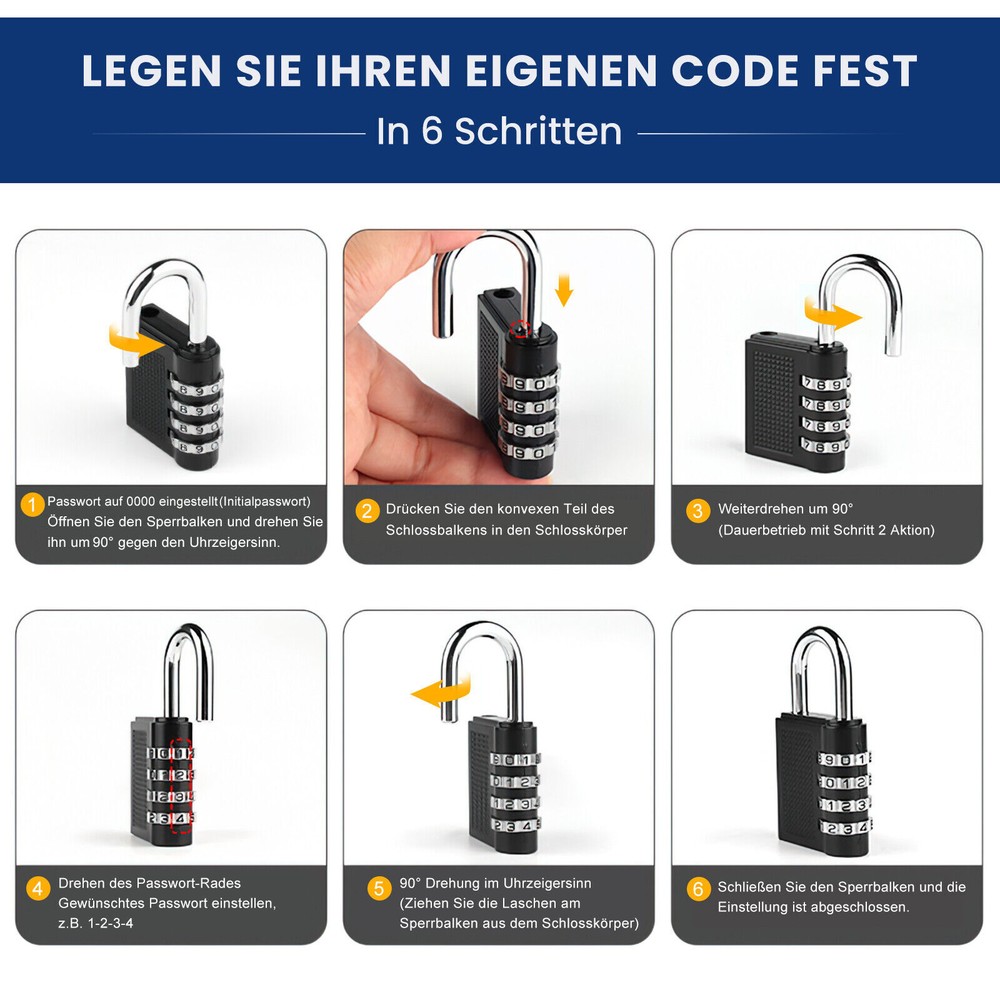 LEGEN SIE IHREN EIGENEN CODE FEST

In 6 Schritten

1 Passwort auf 0000 eingestellt(Initialpasswort) Öffnen Sie den Sperrbalken und drehen Sie ihn um 90° gegen den Uhrzeigersinn.

2 Drücken Sie den konvexen Teil des Schlossbalkens in den Schlosskörper

3 Weiterdrehen um 90° (Dauerbetrieb mit Schritt 2 Aktion)

4 Drehen des Passwort-Rades Gewünschtes Passwort einstellen, z.B. 1-2-3-4

5 90° Drehung im Uhrzeigersinn (Ziehen Sie die Laschen am Sperrbalken aus dem Schlosskörper)

6 Schließen Sie den Sperrbalken und die Einstellung ist abgeschlossen.