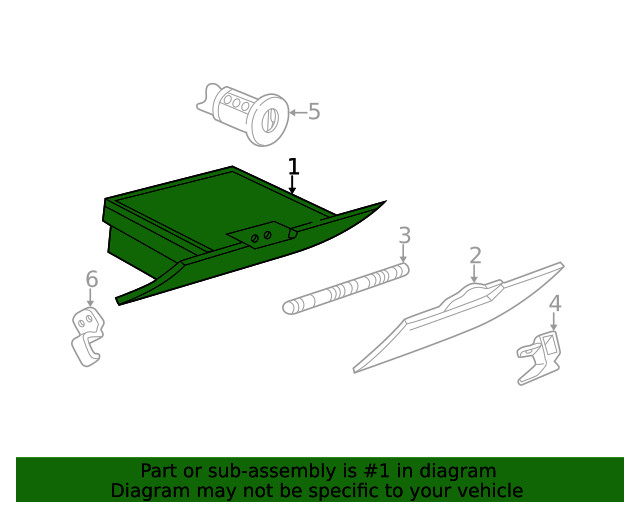 5
1
3
2
6
4

Part or sub-assembly is #1 in diagram
Diagram may not be specific to your vehicle