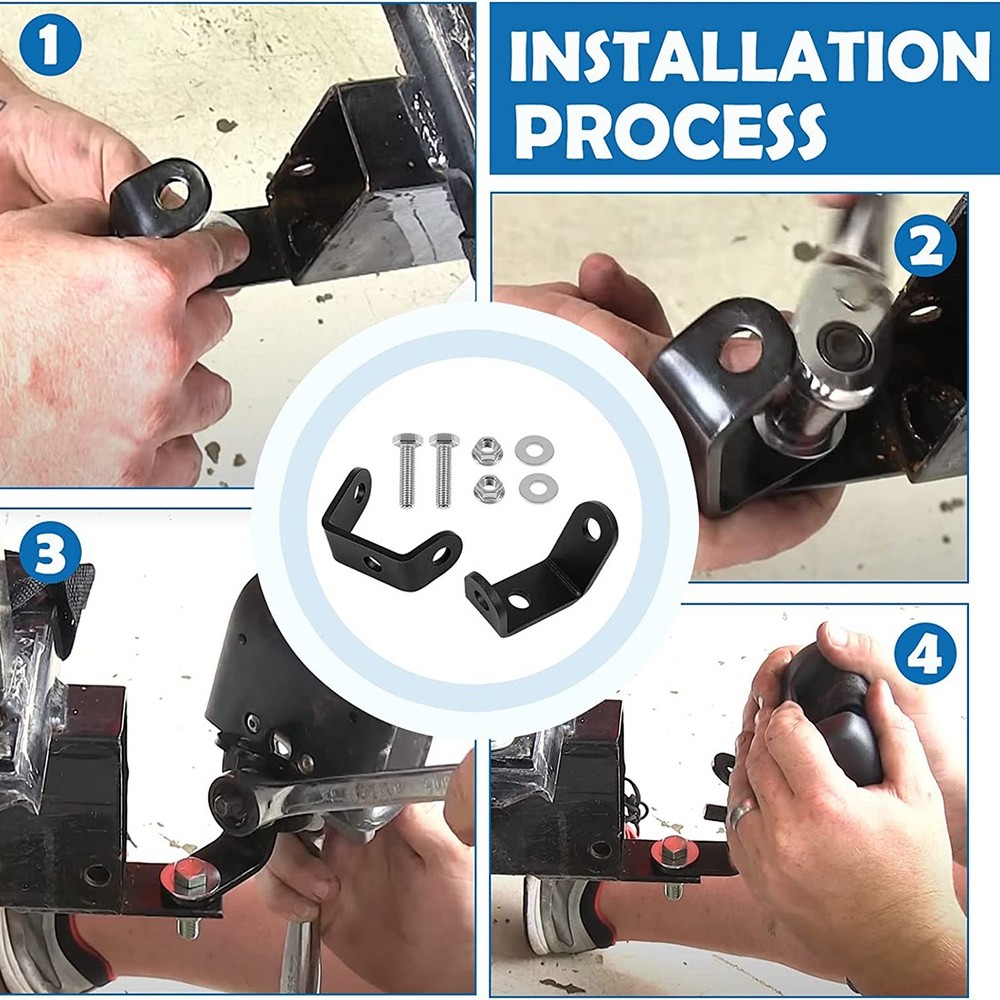 1

INSTALLATION PROCESS

2

3

4