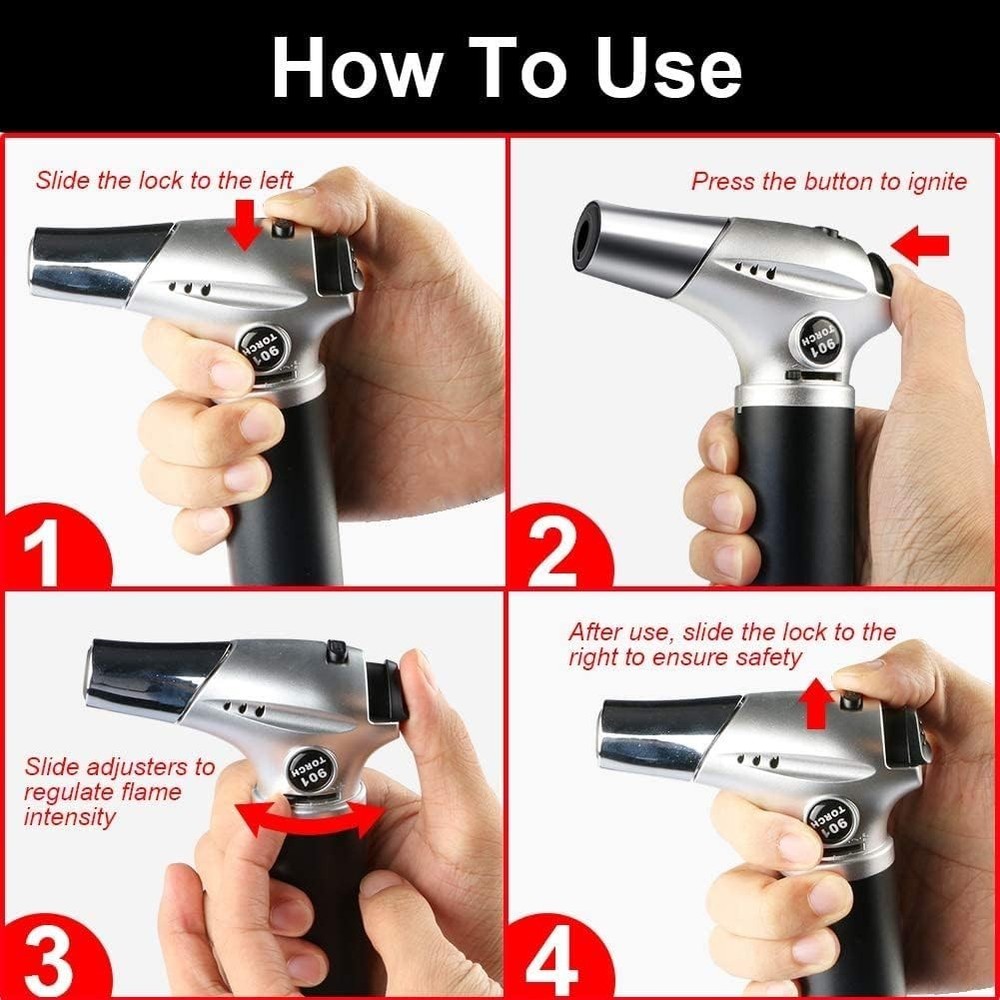 How To Use

Slide the lock to the left

901 TORCH

1

Press the button to ignite

901 TORCH

2

Slide adjusters to regulate flame intensity

901 TORCH

3

After use, slide the lock to the right to ensure safety

901 TORCH

4