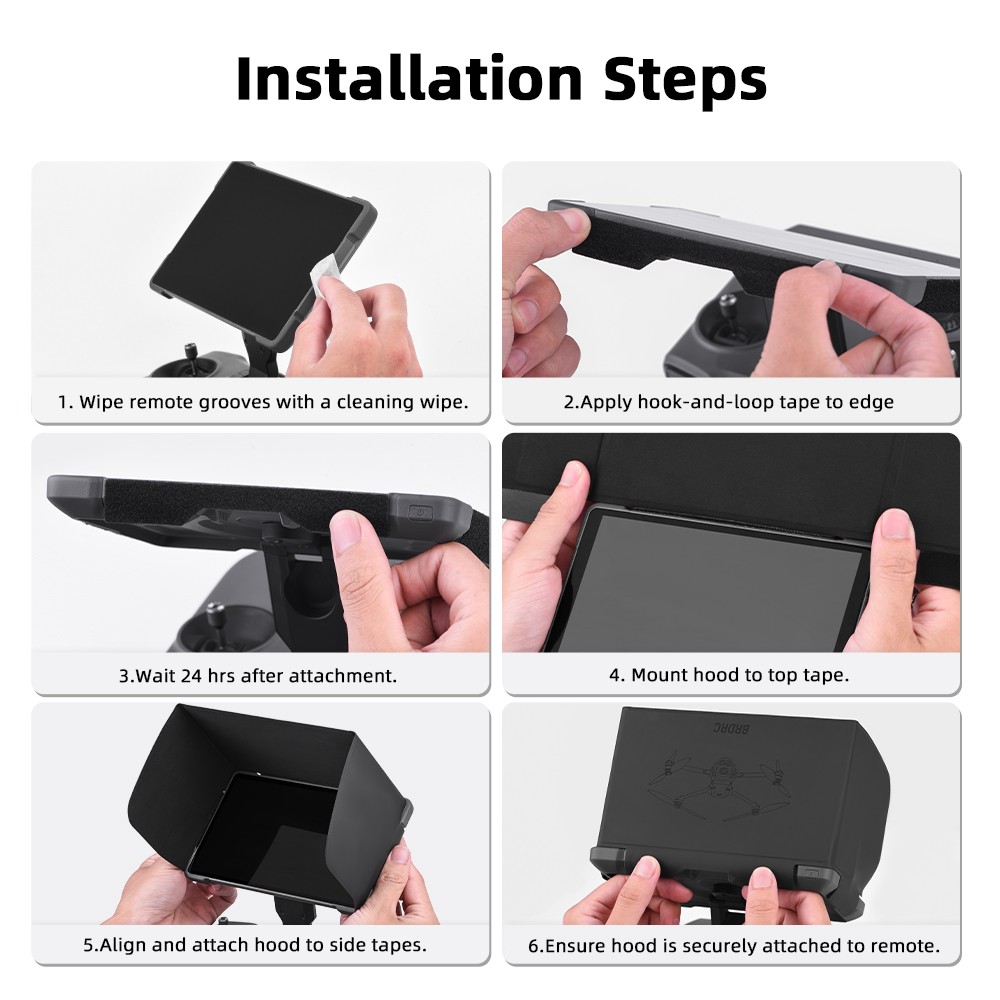 Installation Steps

1. Wipe remote grooves with a cleaning wipe.

2.Apply hook-and-loop tape to edge

3.Wait 24 hrs after attachment.

4. Mount hood to top tape.

5.Align and attach hood to side tapes.

BRDRC

6.Ensure hood is securely attached to remote.