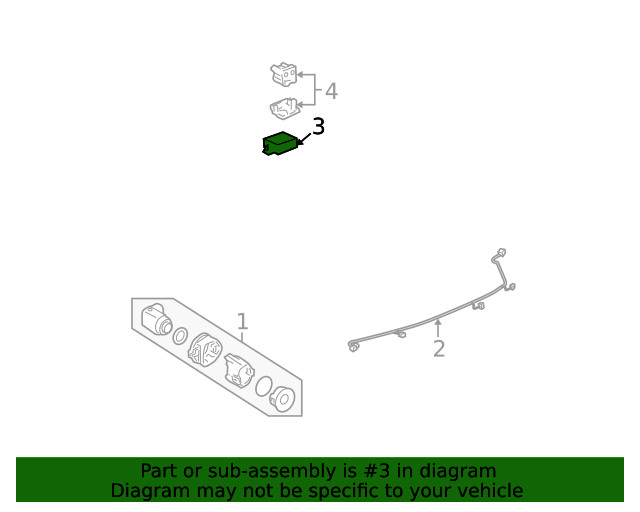 4
3
1
2
Part or sub-assembly is #3 in diagram
Diagram may not be specific to your vehicle