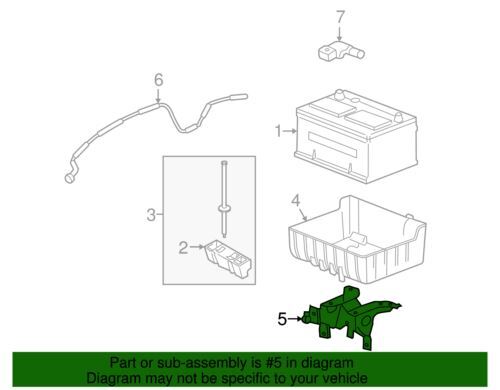 7

6

1

3

2

4

5

Part or sub-assembly is #5 in diagram
Diagram may not be specific to your vehicle