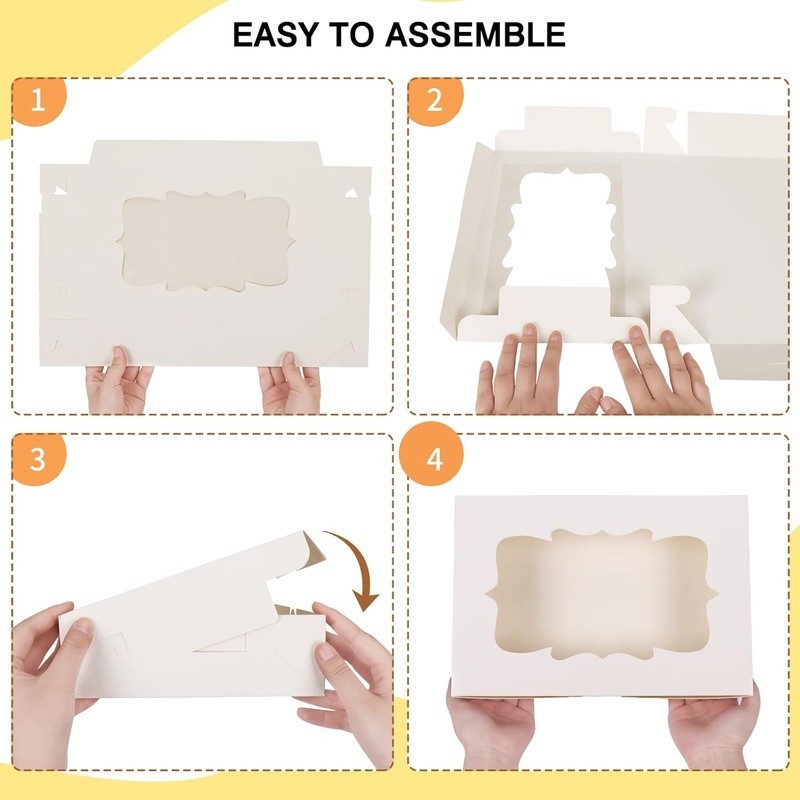 EASY TO ASSEMBLE

1

2

3

4