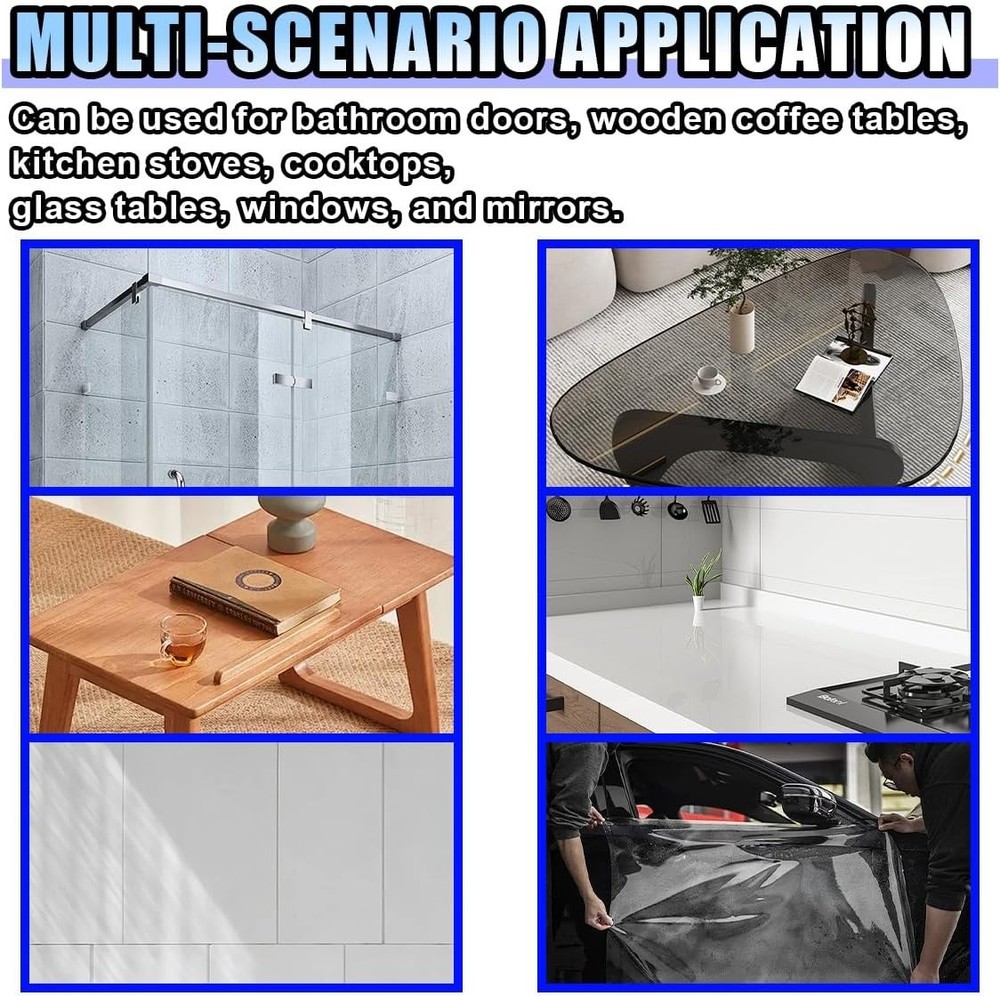 MULTI-SCENARIO APPLICATION

Can be used for bathroom doors, wooden coffee tables, kitchen stoves, cooktops, glass tables, windows, and mirrors.