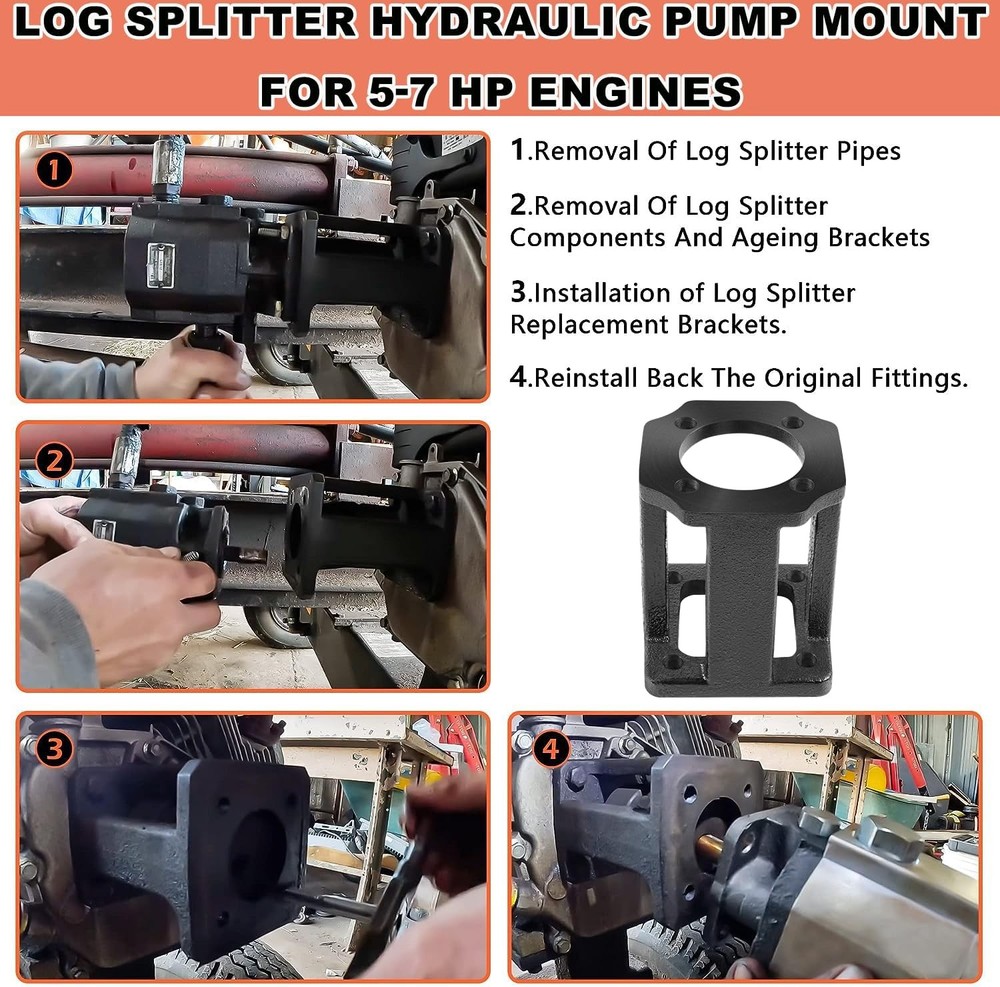 LOG SPLITTER HYDRAULIC PUMP MOUNT FOR 5-7 HP ENGINES

1

1.Removal Of Log Splitter Pipes

2.Removal Of Log Splitter Components And Ageing Brackets

3.Installation of Log Splitter Replacement Brackets.

4.Reinstall Back The Original Fittings.

2

3

4