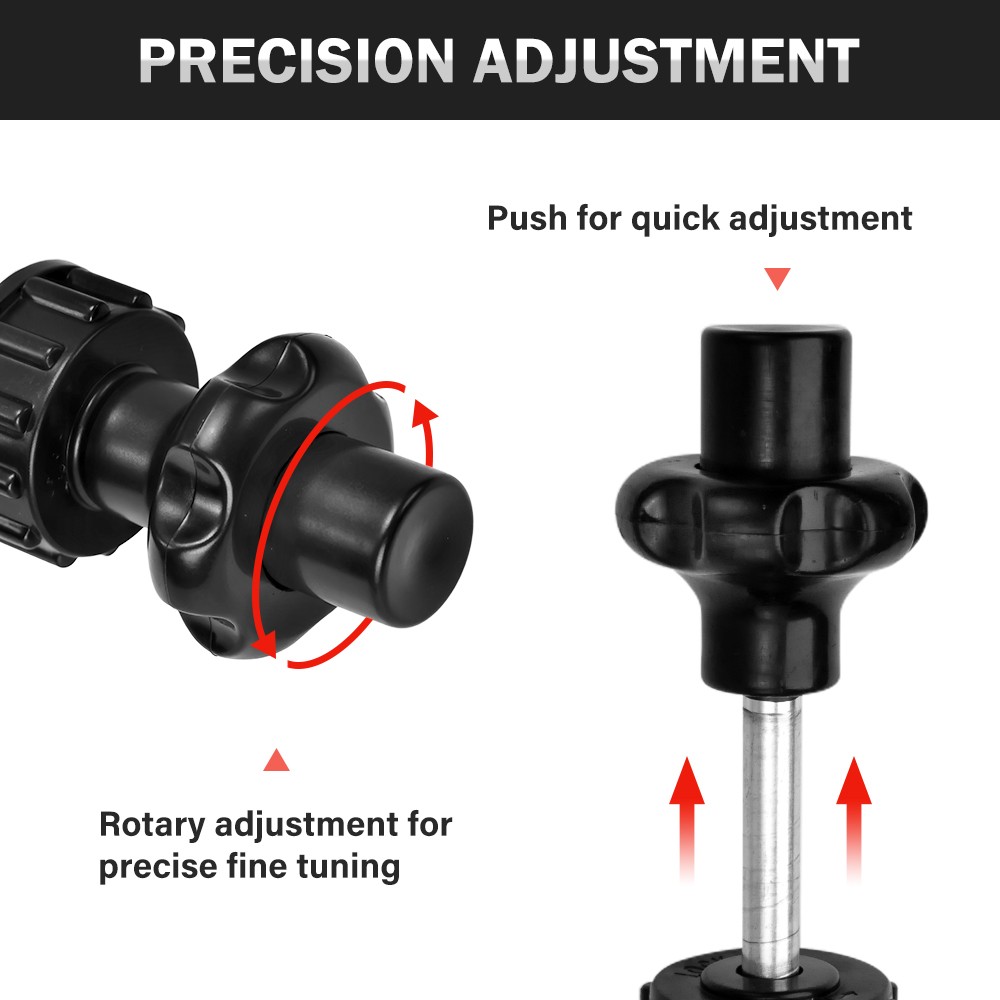 PRECISION ADJUSTMENT

Push for quick adjustment

Rotary adjustment for precise fine tuning