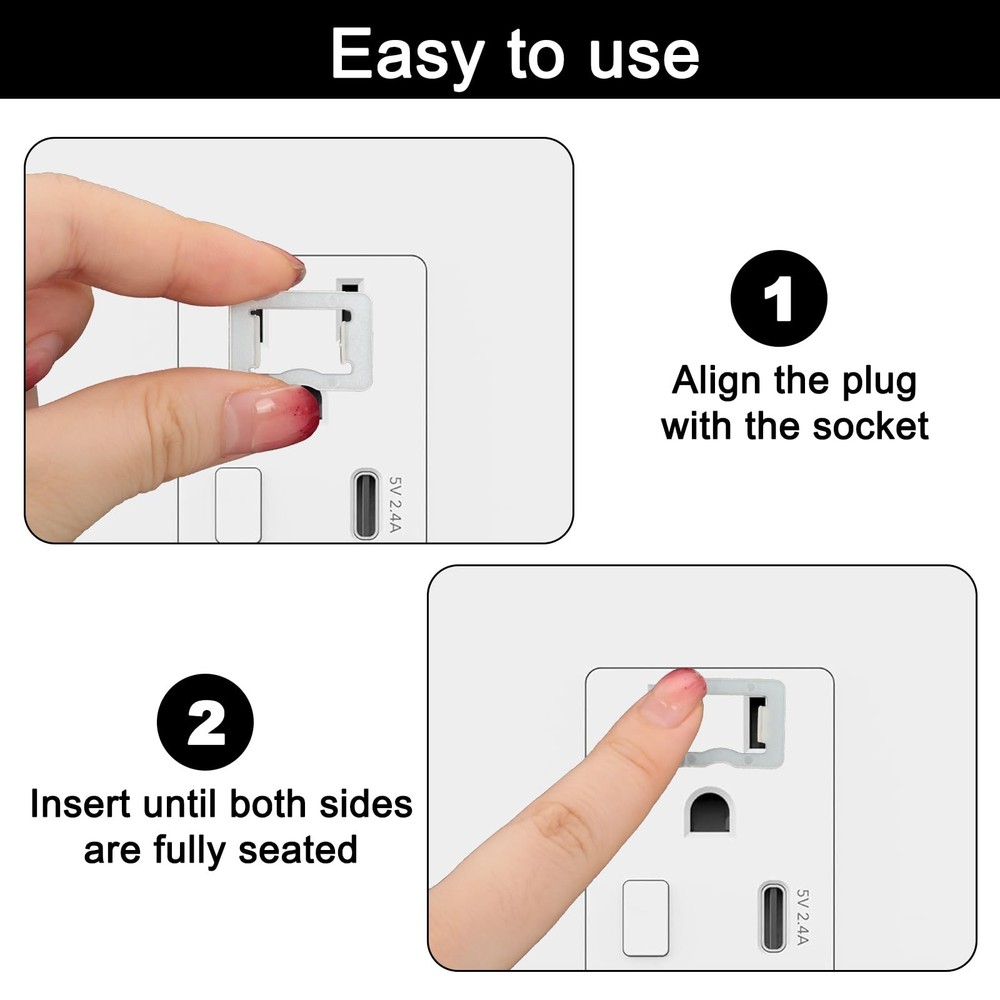 Easy to use

5V 2.4A

1
Align the plug with the socket

2
Insert until both sides are fully seated

5V 2.4A