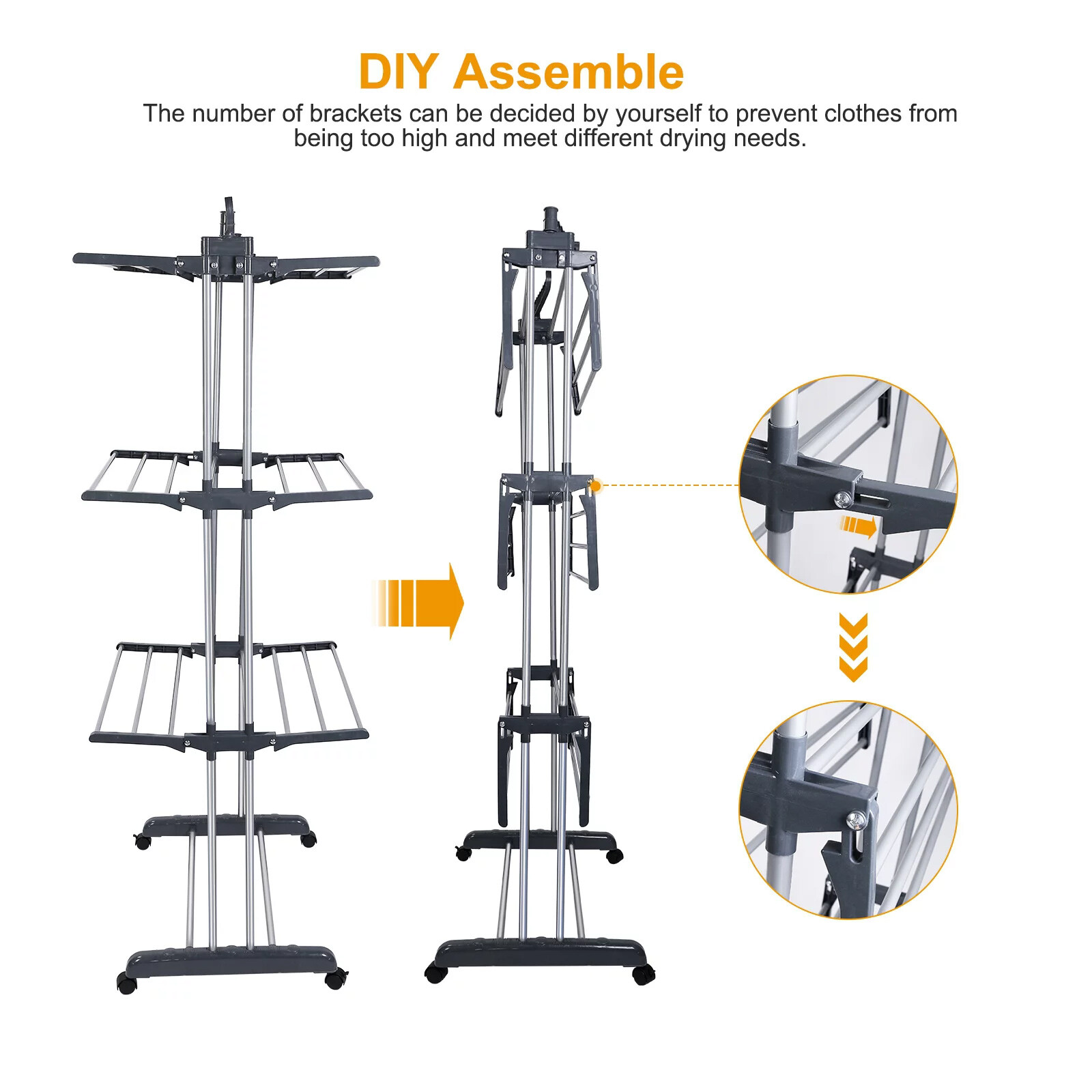 DIY Assemble

The number of brackets can be decided by yourself to prevent clothes from being too high and meet different drying needs.