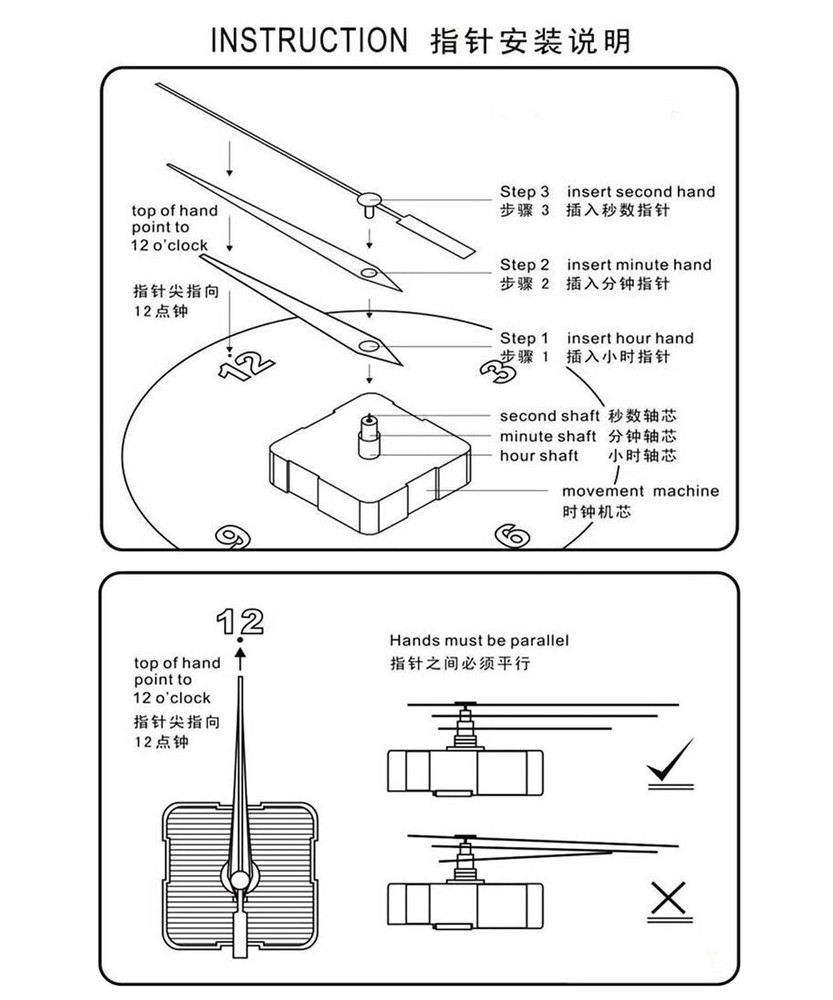 INSTRUCTION 指针安装说明

top of hand point to 12 o'clock

指针尖指向 12点钟

Step 3 insert second hand
步骤 3 插入秒数指针

Step 2 insert minute hand
步骤 2 插入分钟指针

Step 1 insert hour hand
步骤 1 插入小时指针

12

3

second shaft 秒数轴芯
minute shaft 分钟轴芯
hour shaft 小时轴芯

movement machine
时钟机芯

9

6

12

top of hand point to 12 o'clock

指针尖指向 12点钟

Hands must be parallel
指针之间必须平行