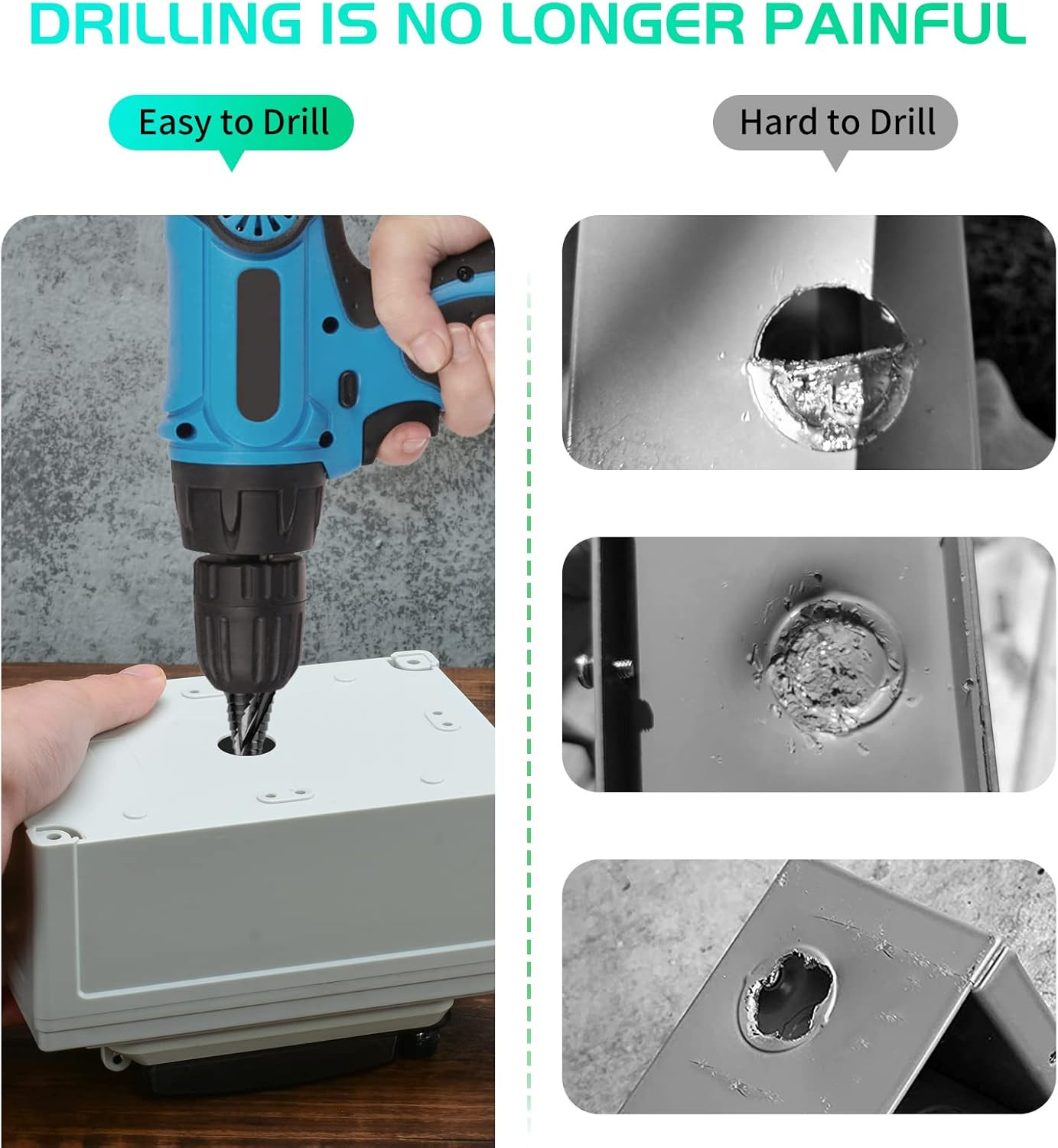 DRILLING IS NO LONGER PAINFUL

Easy to Drill

Hard to Drill