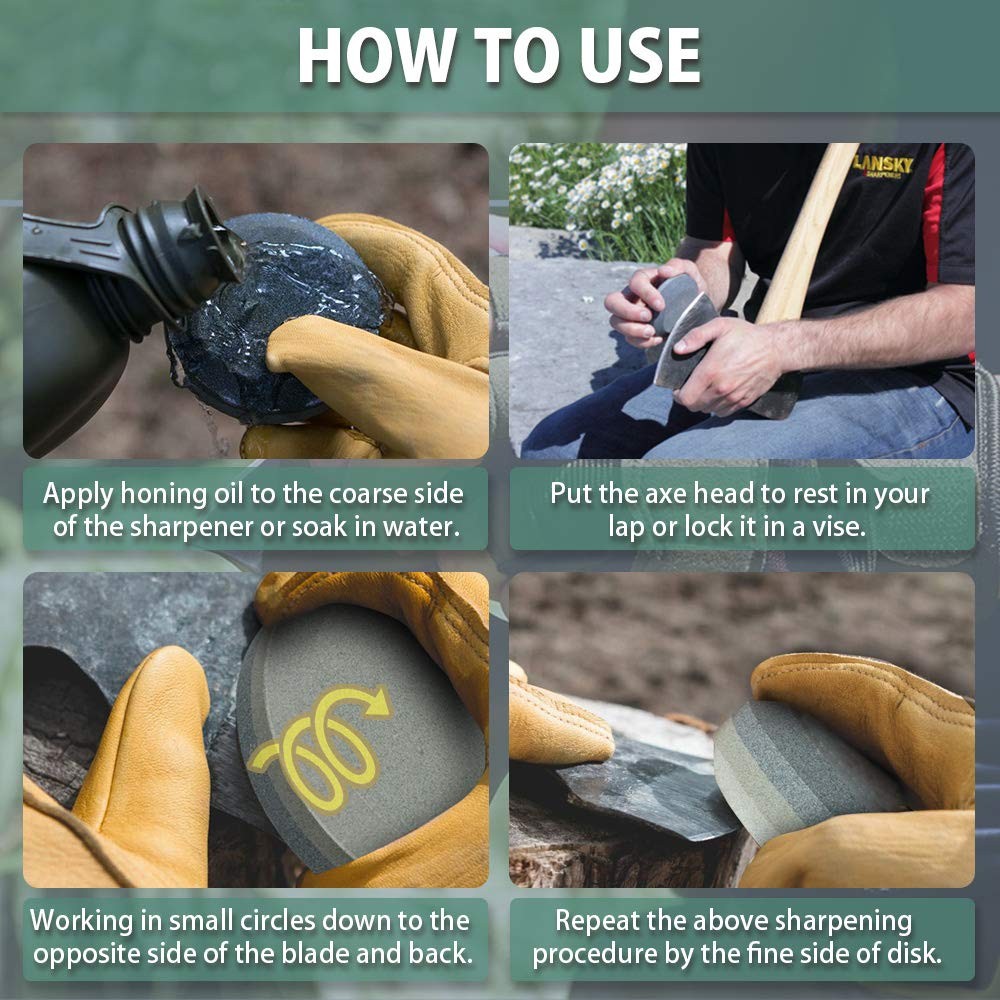 HOW TO USE

LANSKY SHARPENERS

Apply honing oil to the coarse side of the sharpener or soak in water.

Put the axe head to rest in your lap or lock it in a vise.

Working in small circles down to the opposite side of the blade and back.

Repeat the above sharpening procedure by the fine side of disk.