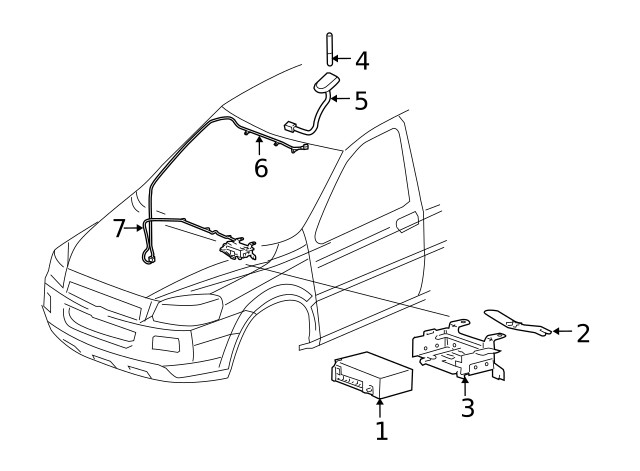 4
5
6
7
2
3
1