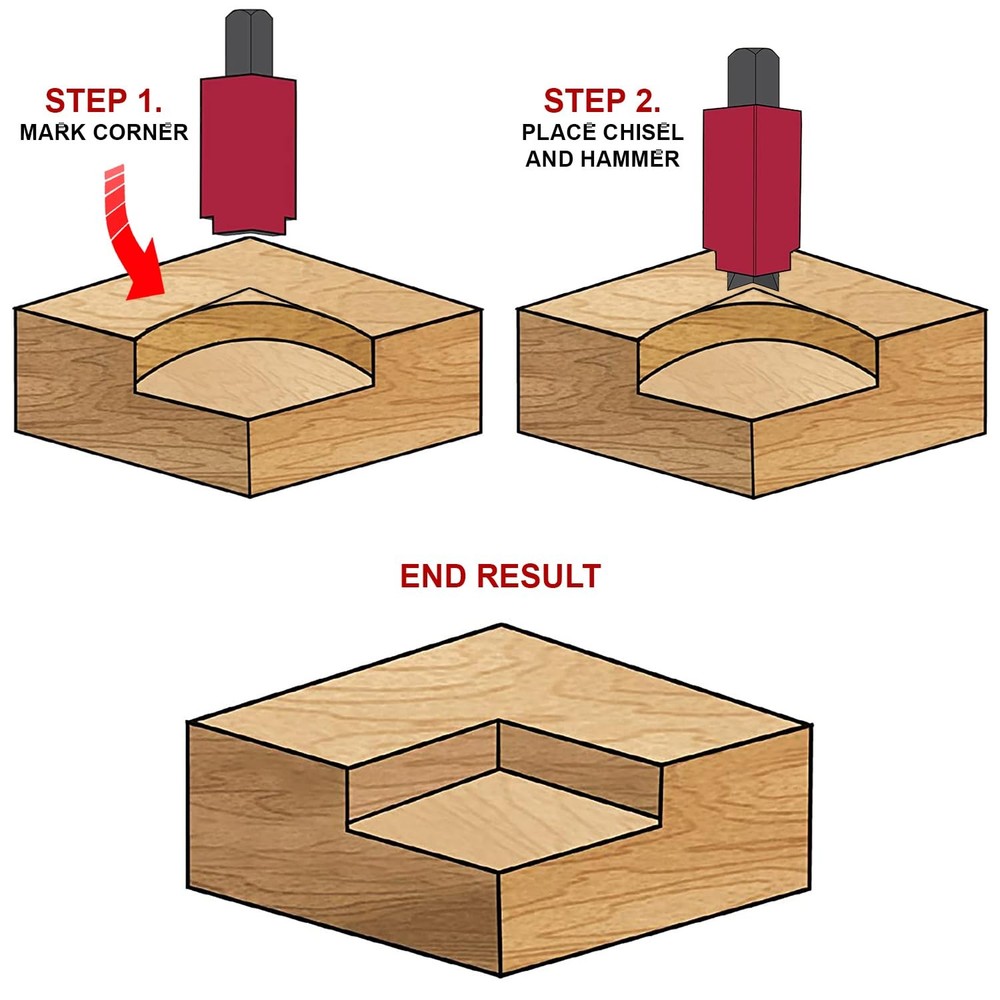 STEP 1.
MARK CORNER

STEP 2.
PLACE CHISEL AND HAMMER

END RESULT