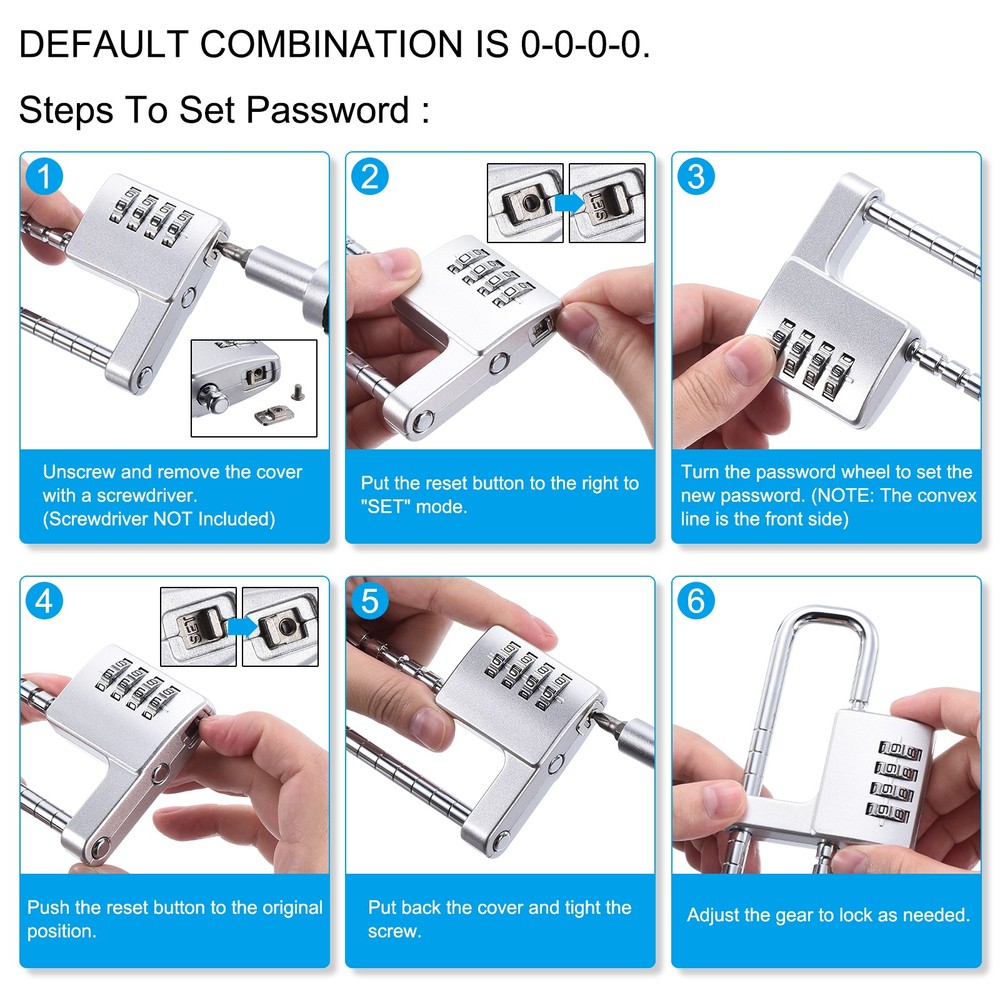 DEFAULT COMBINATION IS 0-0-0-0.

Steps To Set Password :

1

Unscrew and remove the cover with a screwdriver. (Screwdriver NOT Included)

2

SET

Put the reset button to the right to "SET" mode.

3

Turn the password wheel to set the new password. (NOTE: The convex line is the front side)

4

SET

Push the reset button to the original position.

5

Put back the cover and tight the screw.

6

Adjust the gear to lock as needed.