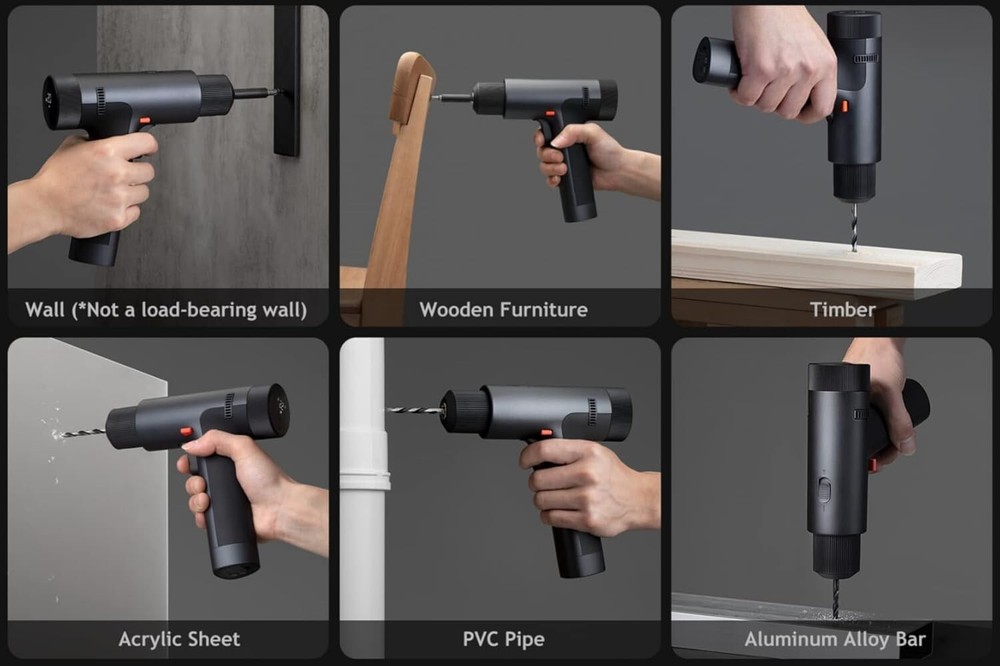 Wall (*Not a load-bearing wall)

Wooden Furniture

Timber

Acrylic Sheet

PVC Pipe

Aluminum Alloy Bar