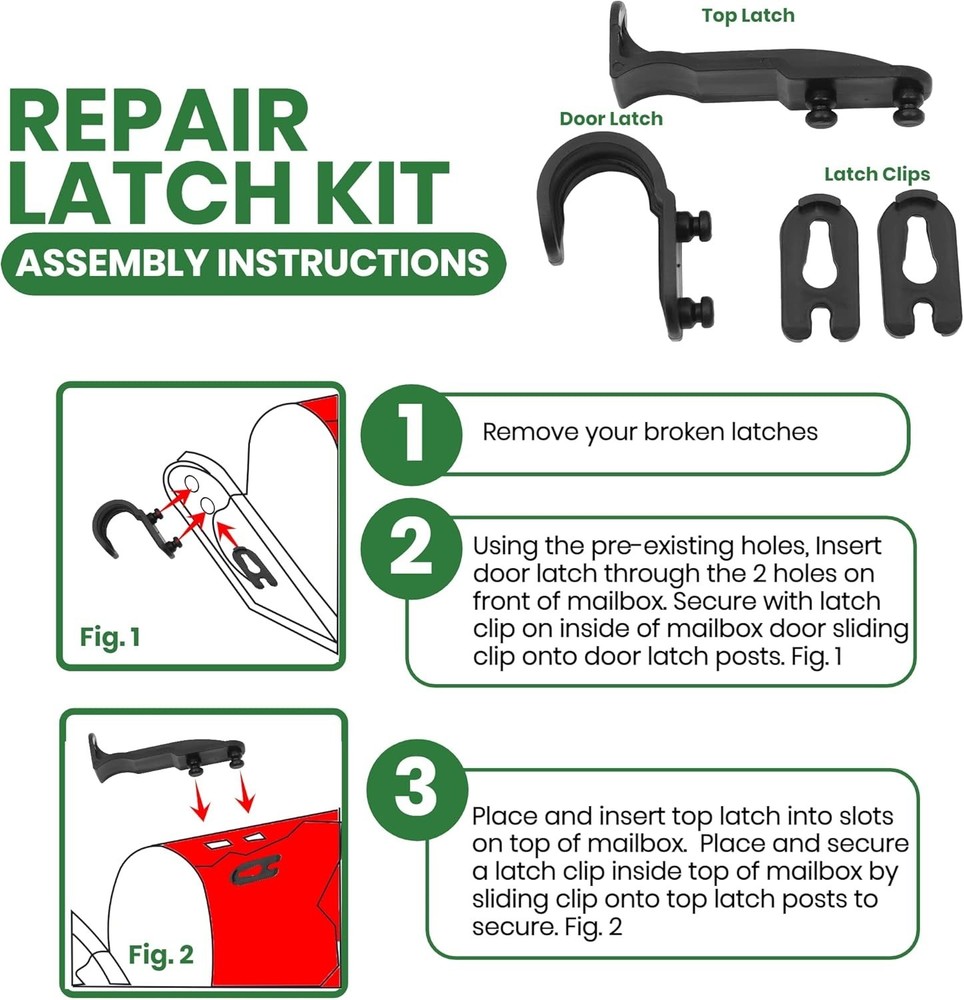 REPAIR LATCH KIT

ASSEMBLY INSTRUCTIONS

Top Latch

Door Latch

Latch Clips

Fig. 1

1

Remove your broken latches

2

Using the pre-existing holes, Insert door latch through the 2 holes on front of mailbox. Secure with latch clip on inside of mailbox door sliding clip onto door latch posts. Fig. 1

Fig. 2

3

Place and insert top latch into slots on top of mailbox. Place and secure a latch clip inside top of mailbox by sliding clip onto top latch posts to secure. Fig. 2