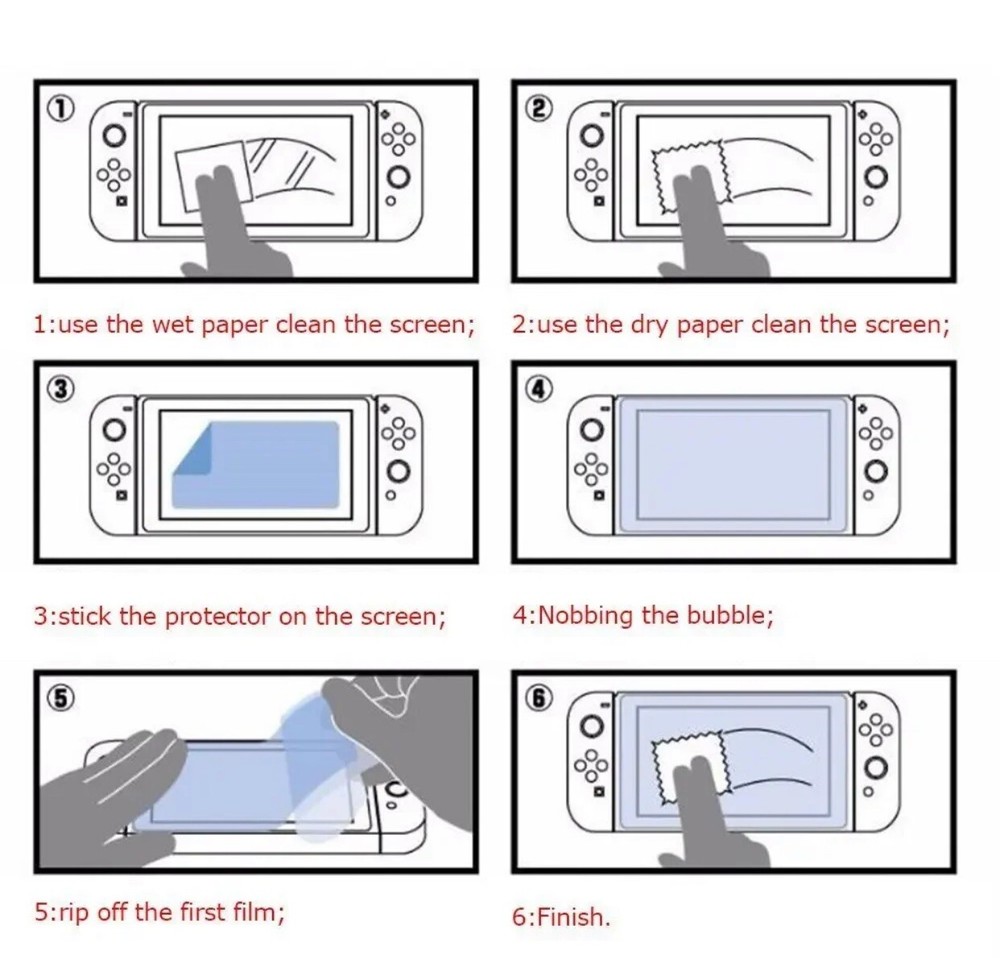 ①

1:use the wet paper clean the screen;

②

2:use the dry paper clean the screen;

③

3:stick the protector on the screen;

④

4:Nobbing the bubble;

⑤

5:rip off the first film;

⑥

6:Finish.