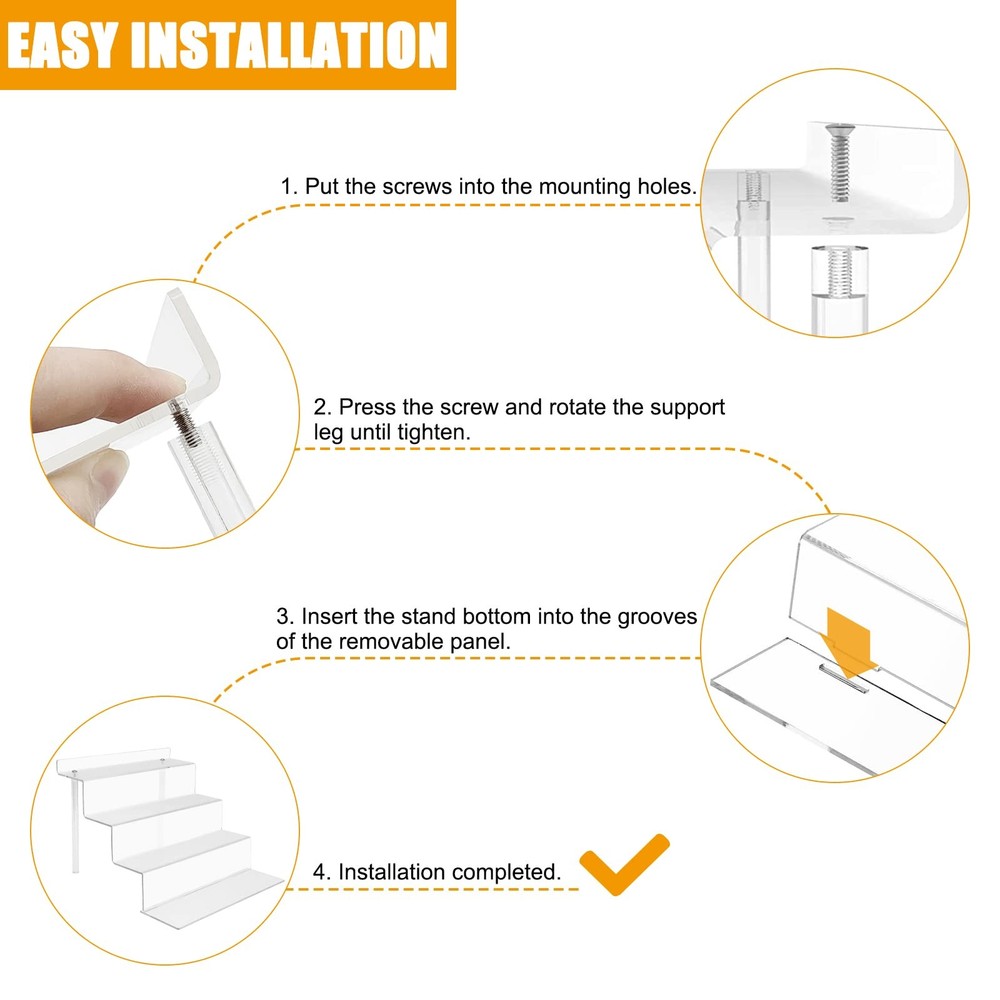 EASY INSTALLATION

1. Put the screws into the mounting holes.

2. Press the screw and rotate the support leg until tighten.

3. Insert the stand bottom into the grooves of the removable panel.

4. Installation completed.