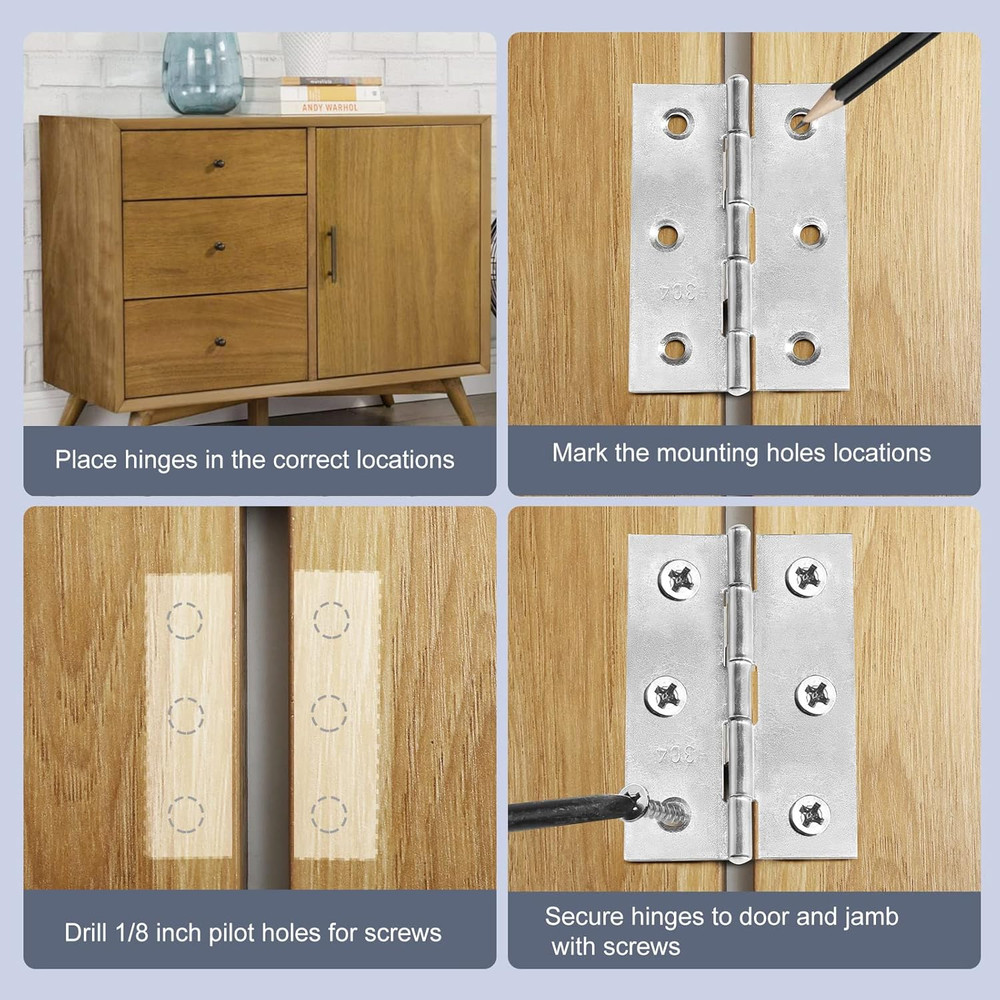 ANDY WARHOL

Place hinges in the correct locations

304

Mark the mounting holes locations

Drill 1/8 inch pilot holes for screws

304

Secure hinges to door and jamb with screws