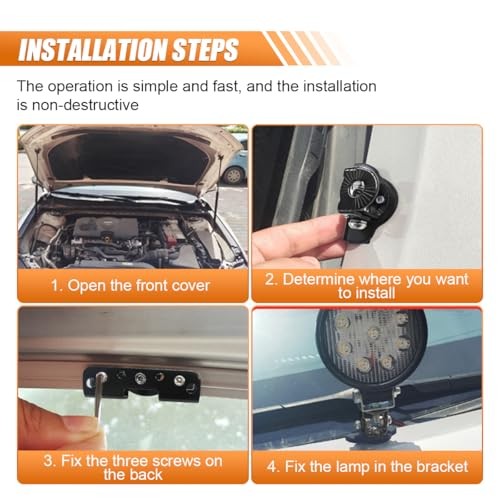 INSTALLATION STEPS

The operation is simple and fast, and the installation is non-destructive

1. Open the front cover

2. Determine where you want to install

3. Fix the three screws on the back

4. Fix the lamp in the bracket