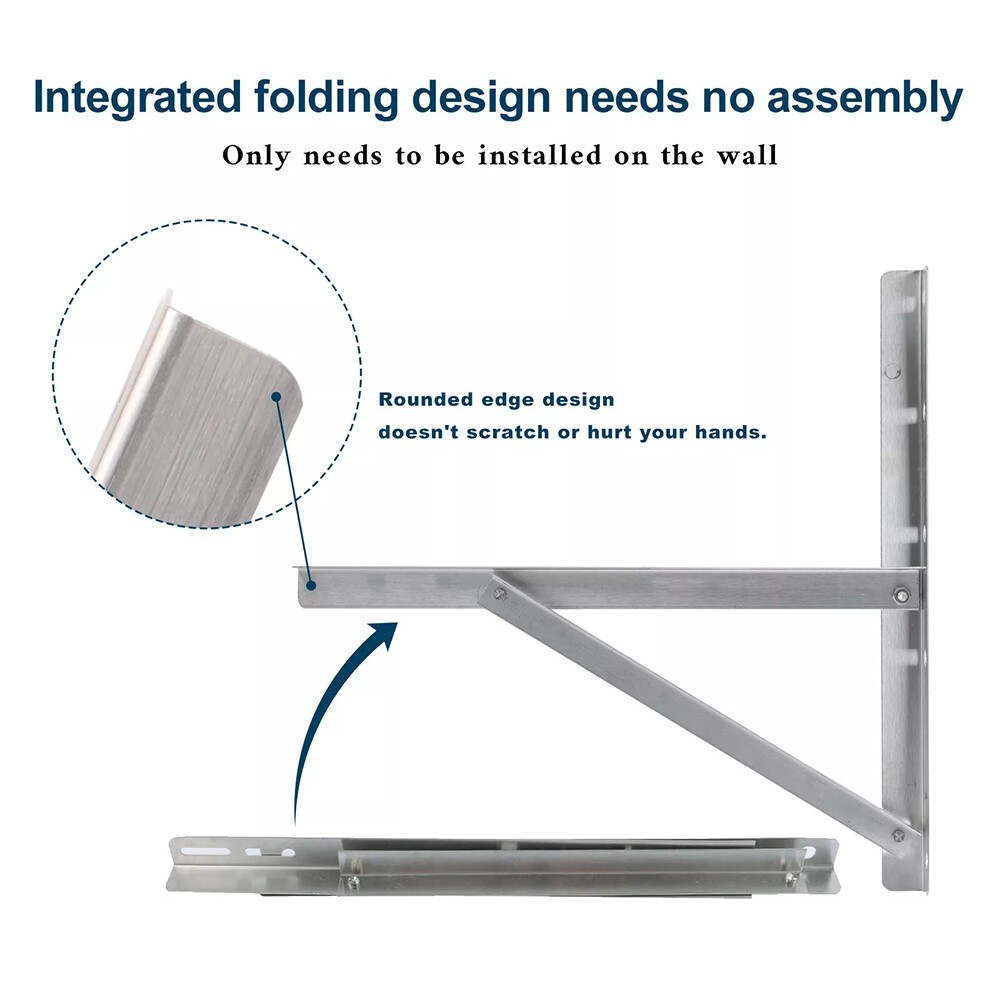 Integrated folding design needs no assembly

Only needs to be installed on the wall

Rounded edge design
doesn't scratch or hurt your hands.