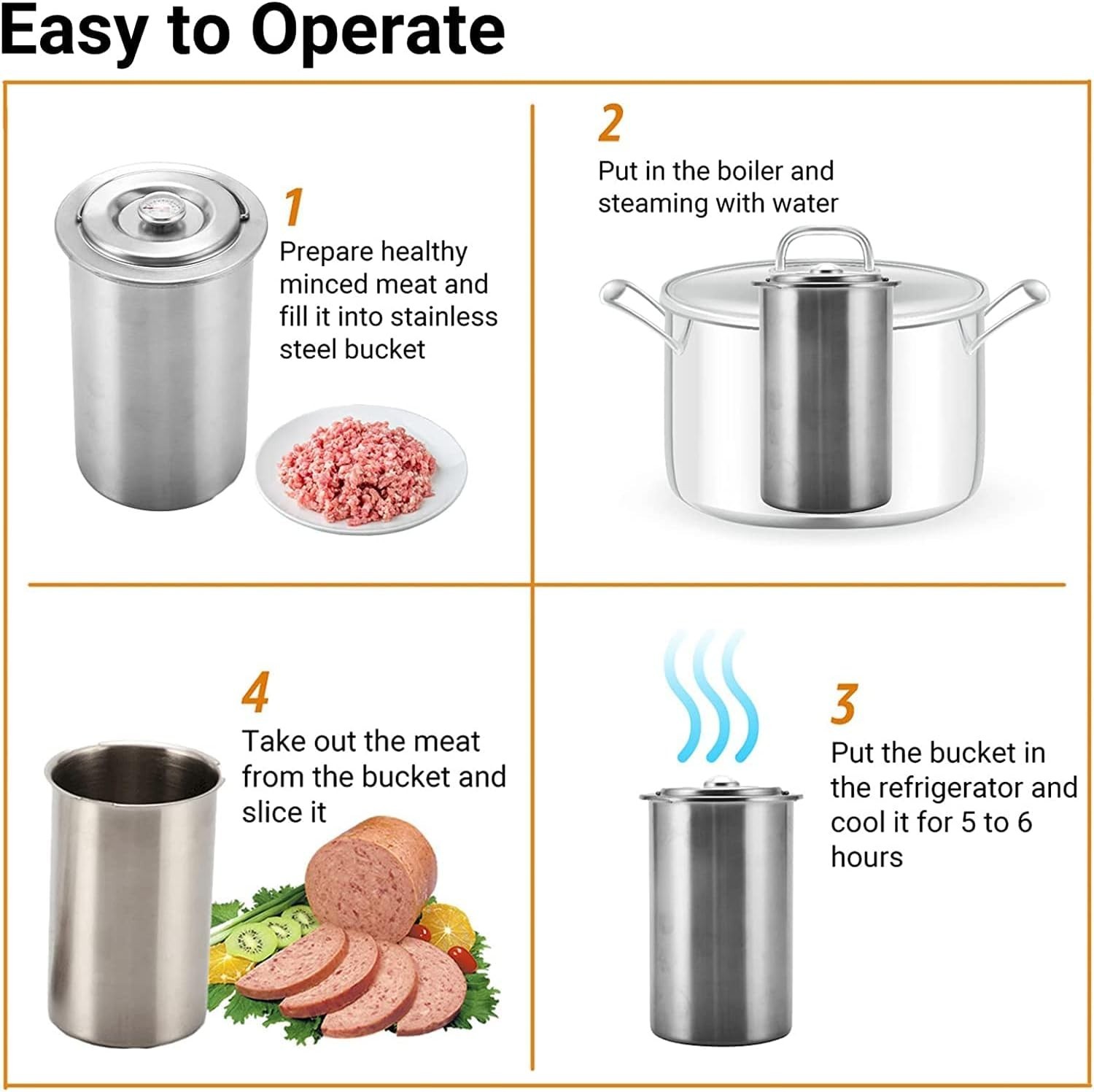 Easy to Operate

1
Prepare healthy minced meat and fill it into stainless steel bucket

2
Put in the boiler and steaming with water

4
Take out the meat from the bucket and slice it

3
Put the bucket in the refrigerator and cool it for 5 to 6 hours